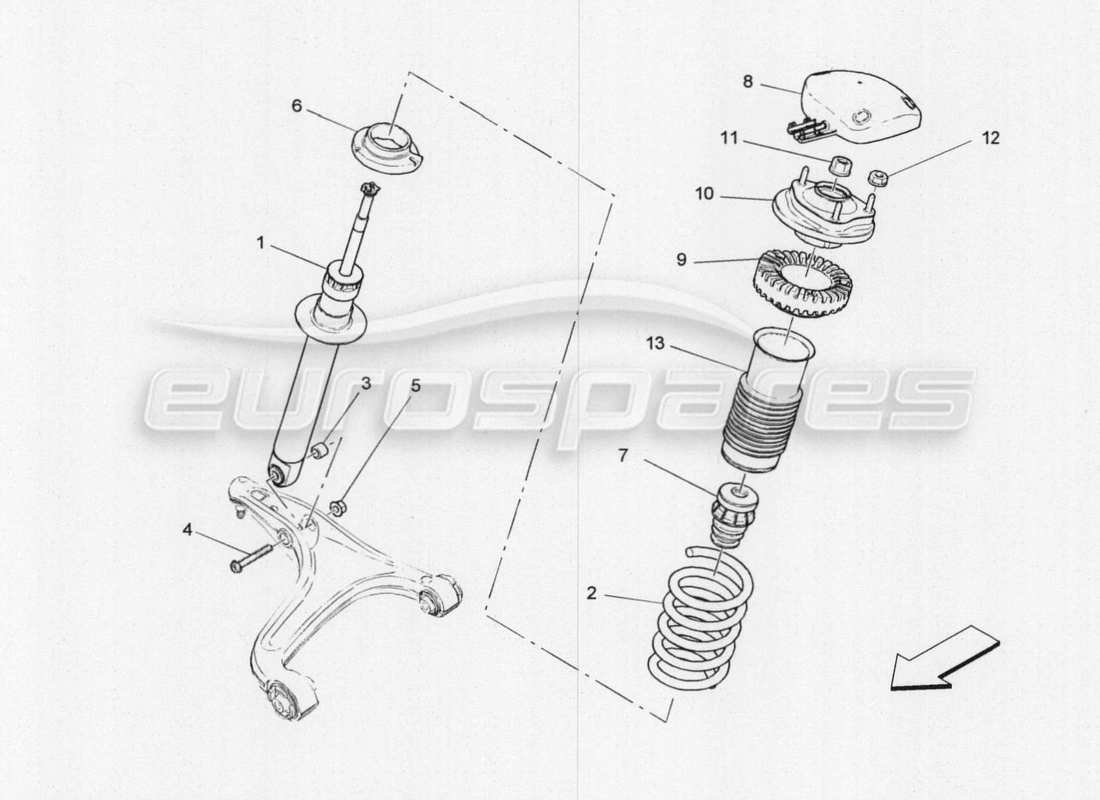 6
1
3
5
4
8
11
12
10
9
13
7
2
eurospares