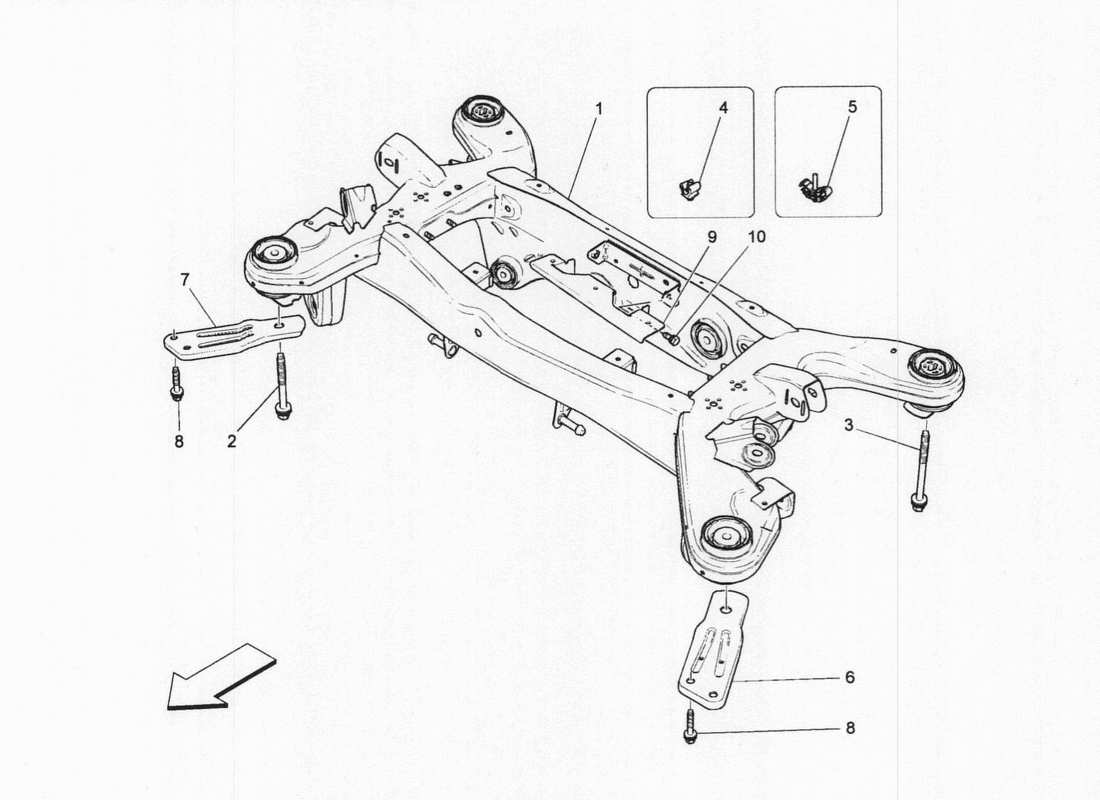 1
4
5
9
10
7
8
2
3
6
8