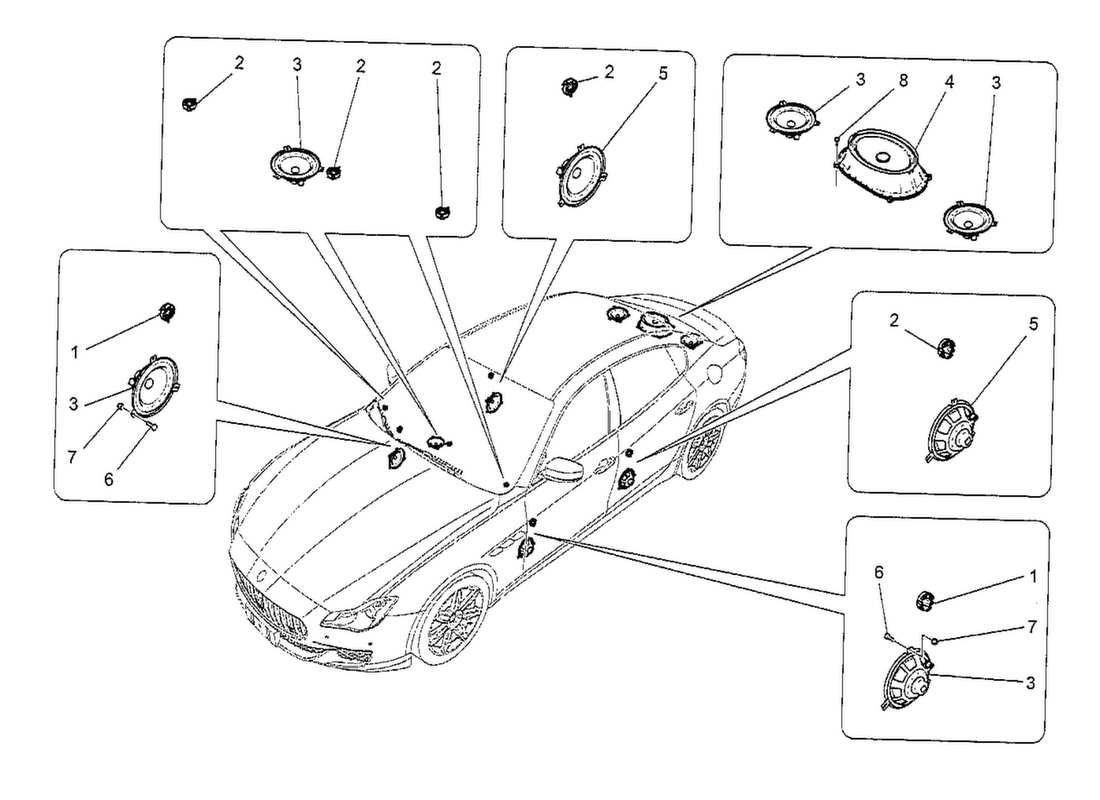 2
3
2
2
2
5
3
8
4
3
1
3
7
6
2
5
6
1
7
3