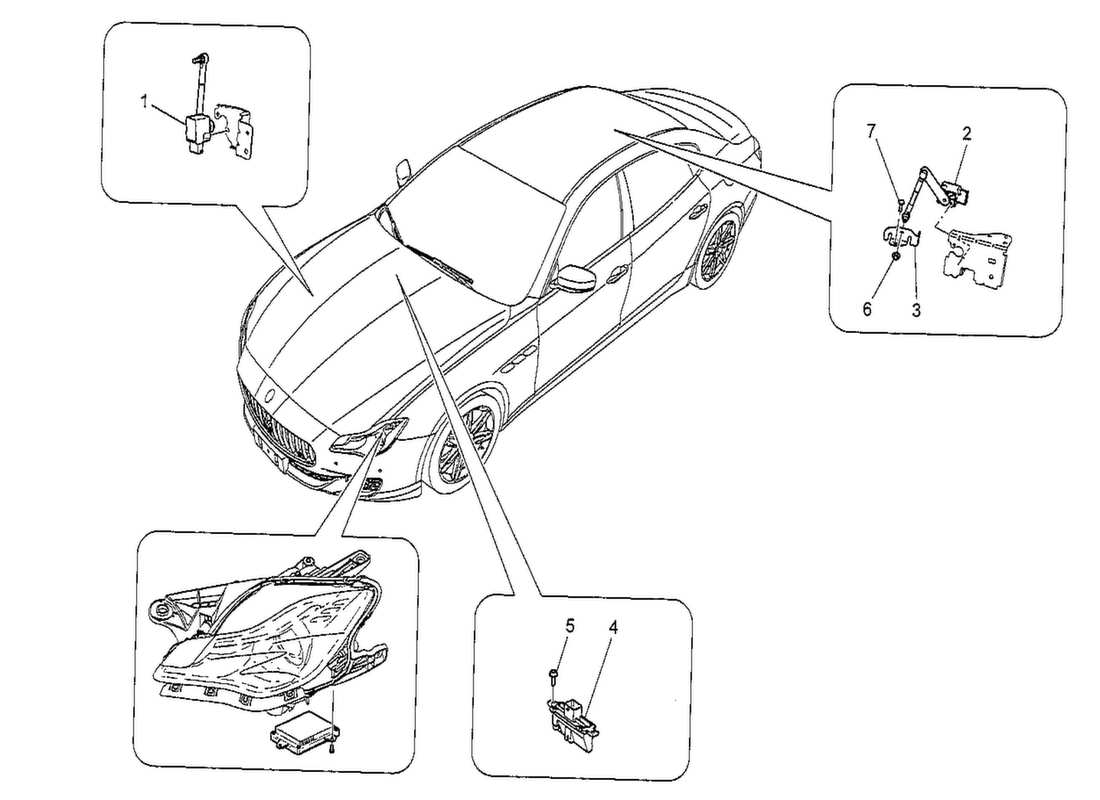 1

7
2
6
3

5
4