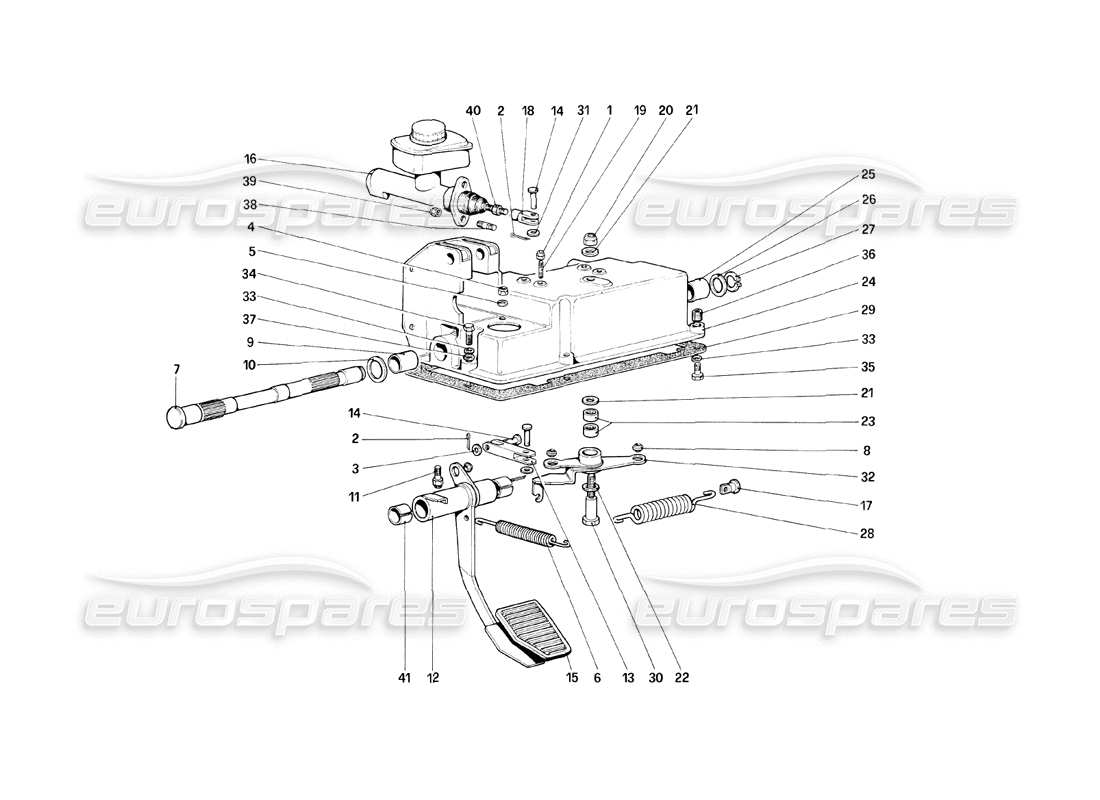 40 2 18 14 31 1 19 20 21

16
39
38
4
5
34
33
37
9
10
7

25
26
27
36
24
29
33
35
21
23
8
32
17
28

14
2
3
11

41 12 15 6 13 30 22

eurospares
eurospares
eurospares
eurospares