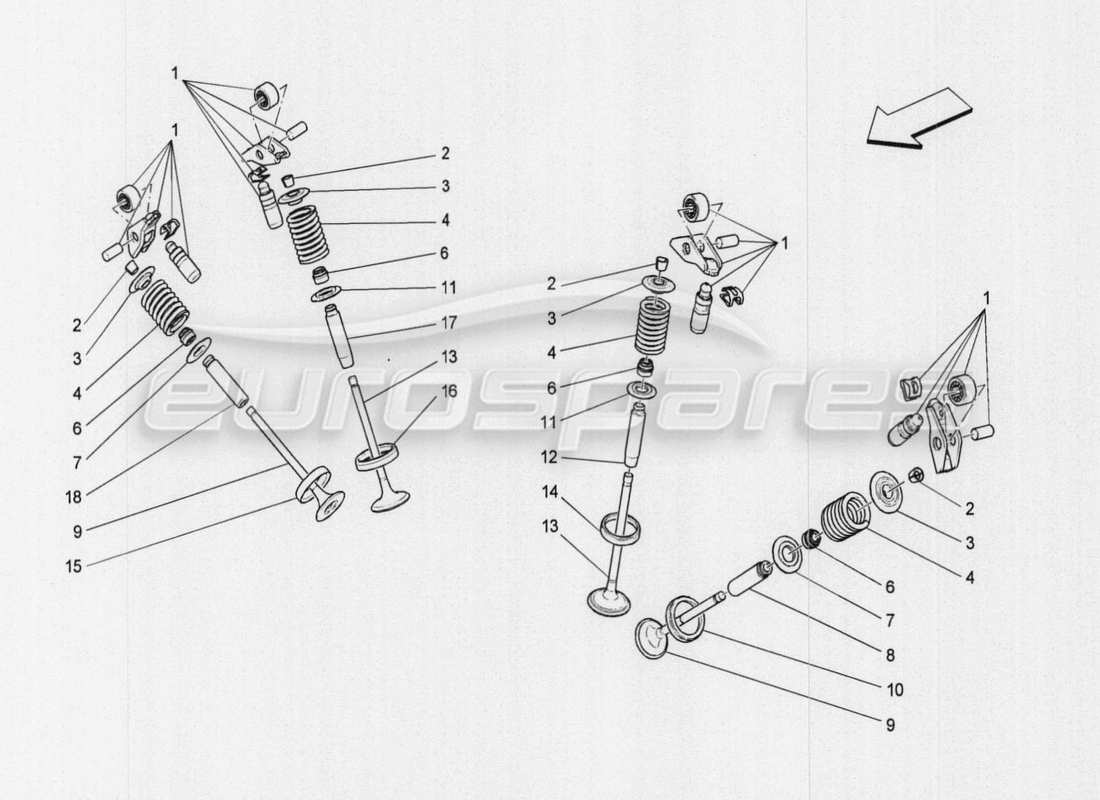 1
1
2
3
4
6
11
17
13
16
2
3
4
6
7
18
9
15
1
2
3
4
6
11
12
14
13
1
2
3
4
6
7
8
10
9
eurospares