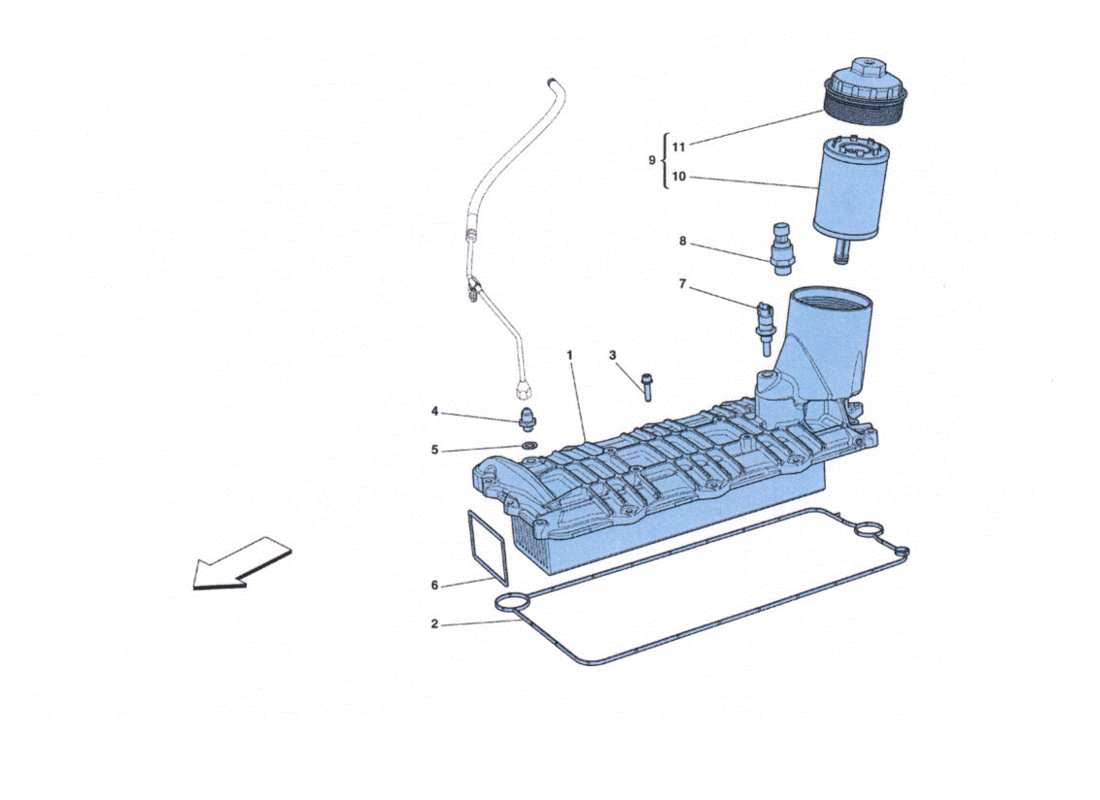 9
11
10
8
7
1
3
4
5
6
2