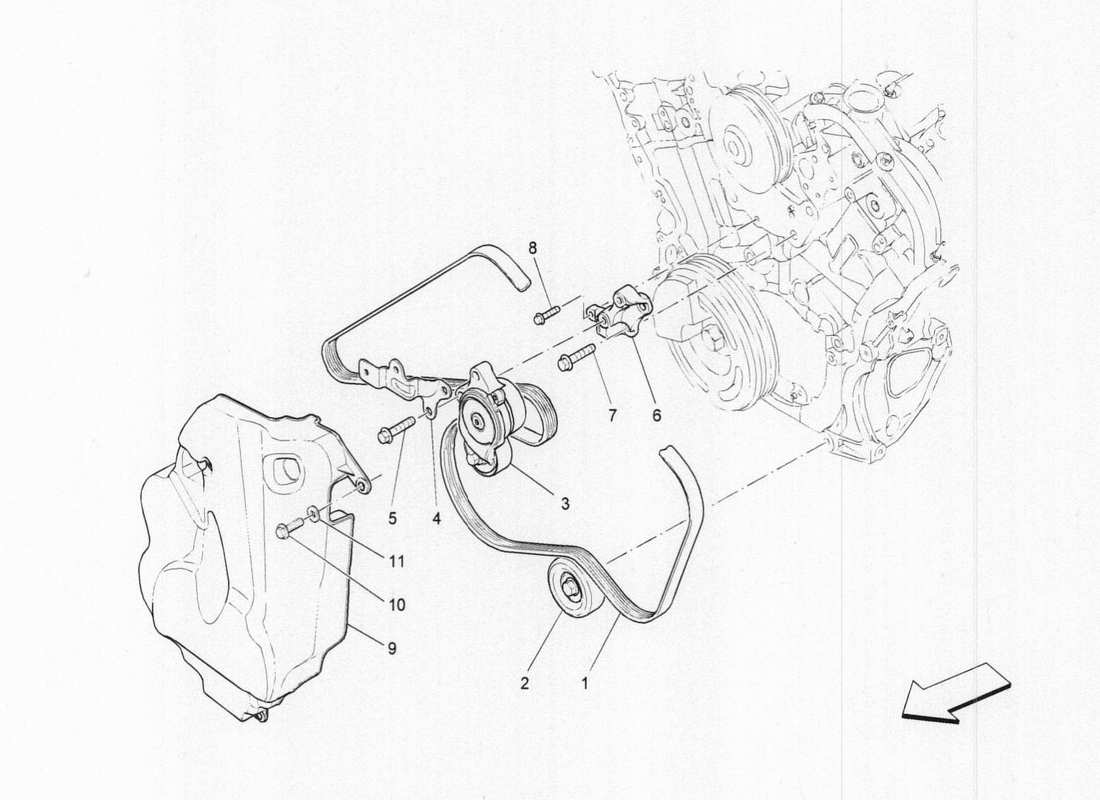 8
7
6
5
4
3
11
10
9
2
1