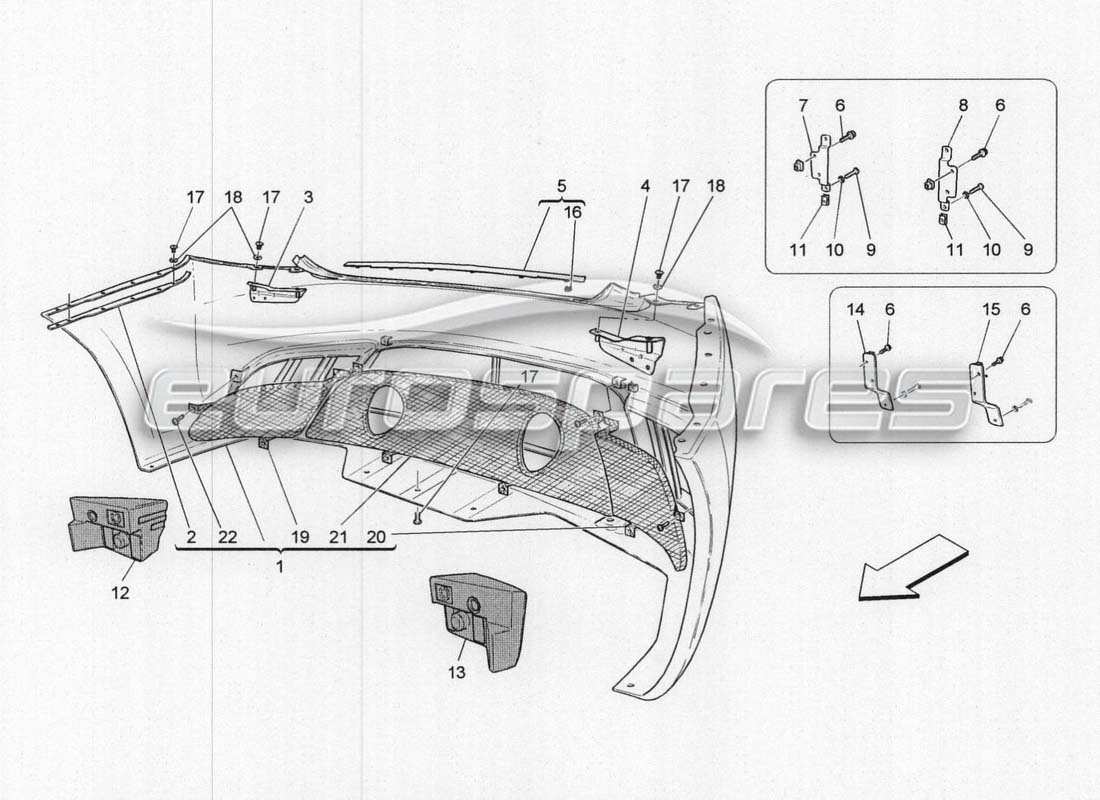 17 18 17 3
5
16
4 17 18
7 6
8 6
11 10 9
11 10 9
14 6
15 6
eurospares
17
2 22 19 21 20
1
12
13