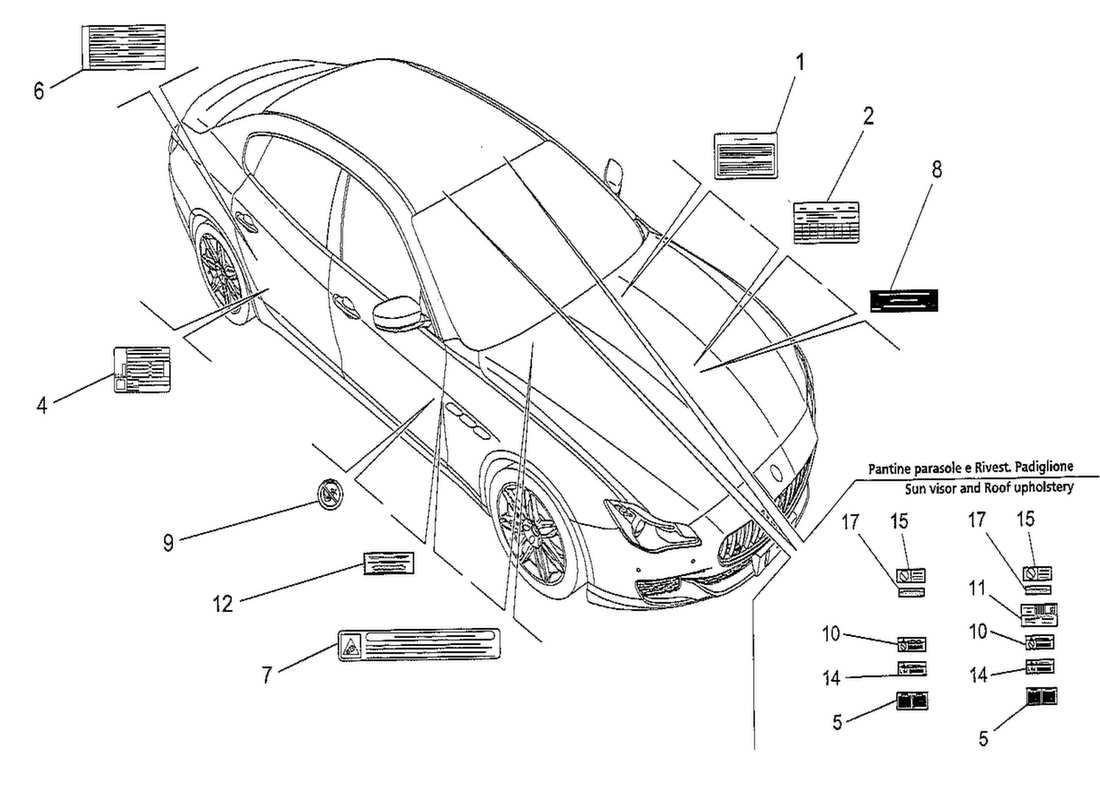 6
1
2
8
4
9
12
7
Pantine parasole e Rivest. Padiglione
Sun visor and Roof upholstery
17
15
17
15
11
10
10
14
14
5
5