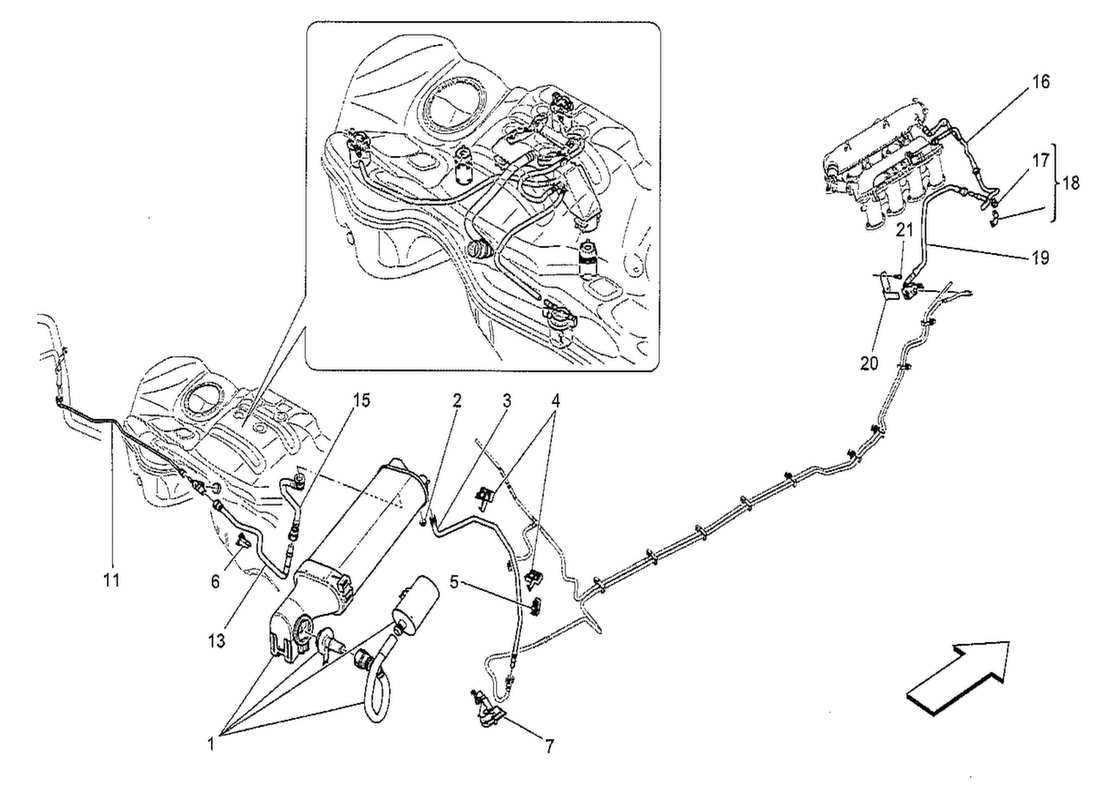 16
17
18
21
19
20
15
2
3
4
11
6
13
5
1
7