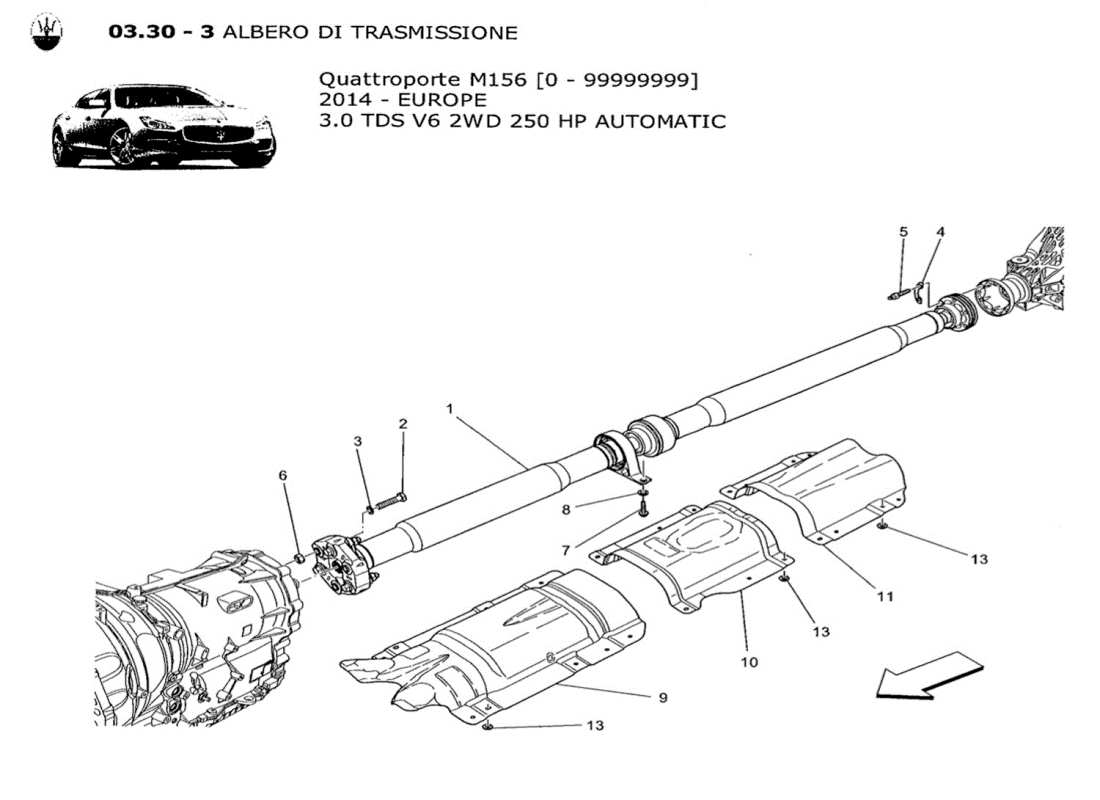 03.30 - 3 ALBERO DI TRASMISSIONE

Quattroporte M156 [0 - 99999999]
2014 - EUROPE
3.0 TDS V6 2WD 250 HP AUTOMATIC

5
4
1
3
2
6
8
7
13
11
13
10
9
13