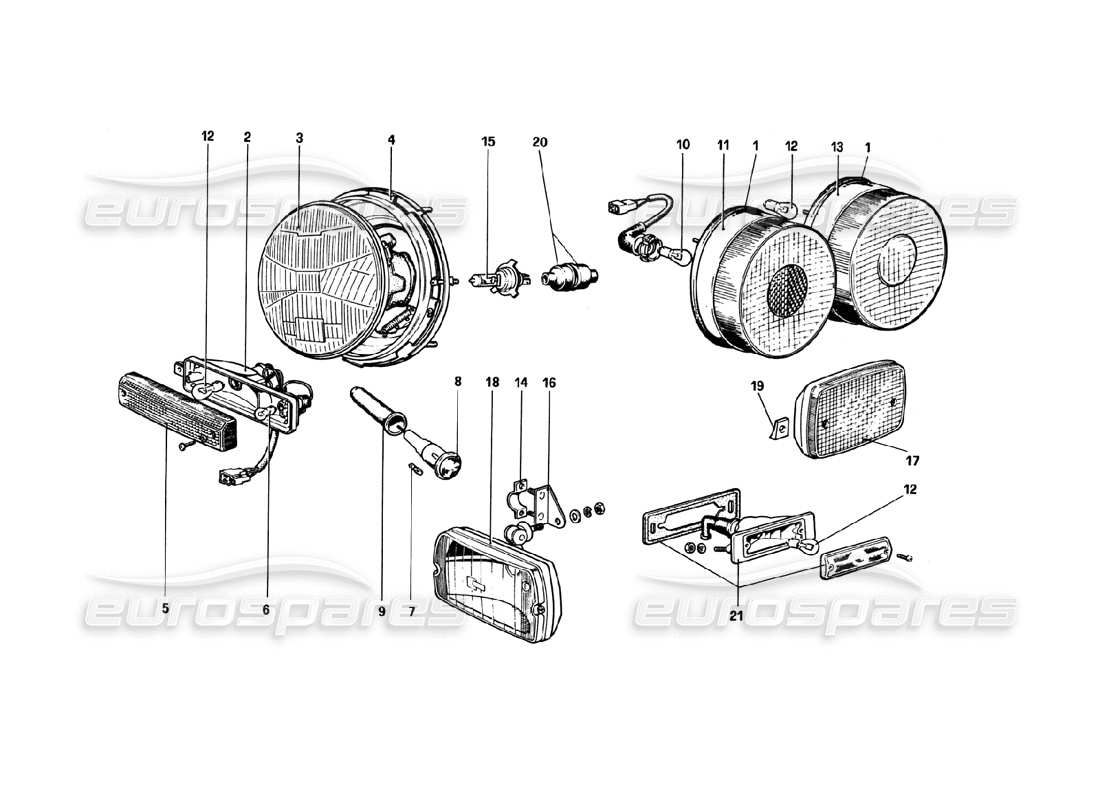 12 2 3 4 15 20 10 11 1 12 13 1

eurospares eurospares

8 18 14 16 19 17

12

5 6 9 7 21

eurospares eurospares