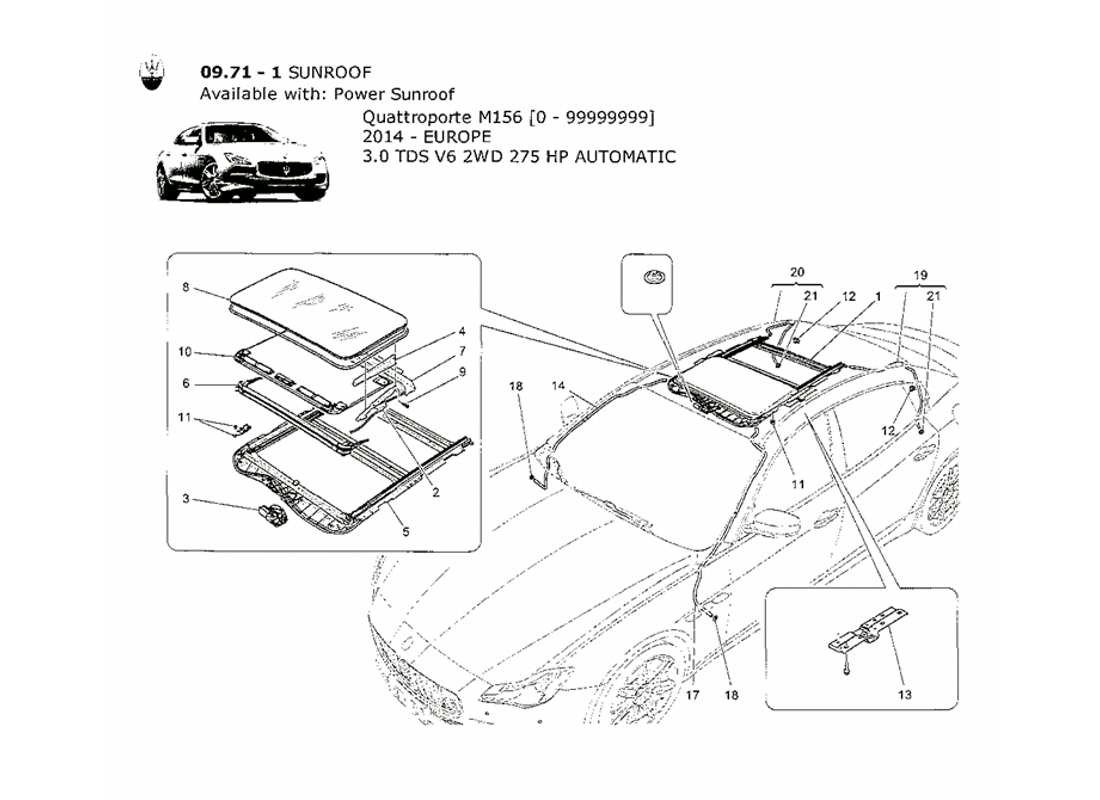 09.71 - 1 SUNROOF
Available with: Power Sunroof
Quattroporte M156 [0 - 99999999]
2014 - EUROPE
3.0 TDS V6 2WD 275 HP AUTOMATIC

8
10
6
11
3
4
7
9
2
5
18
14
20
21
12
1
19
21
12
11
17
18
13