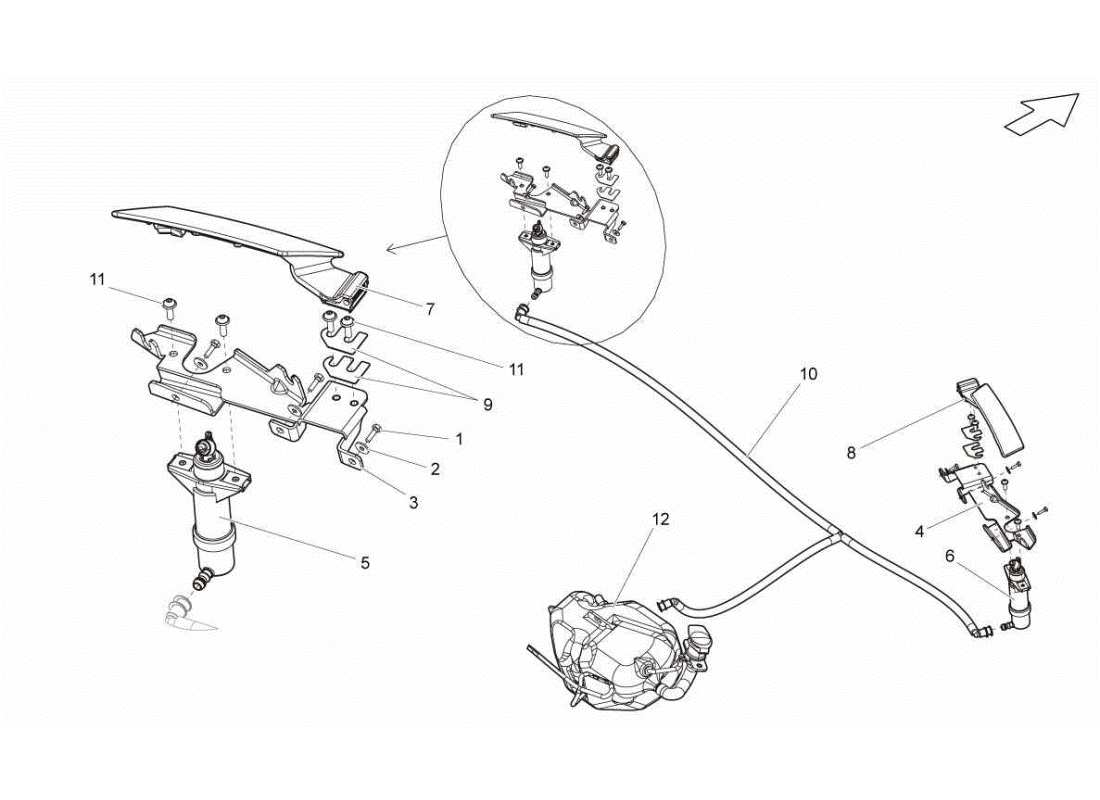 11
7
11
9
1
2
3
5
10
8
4
6
12