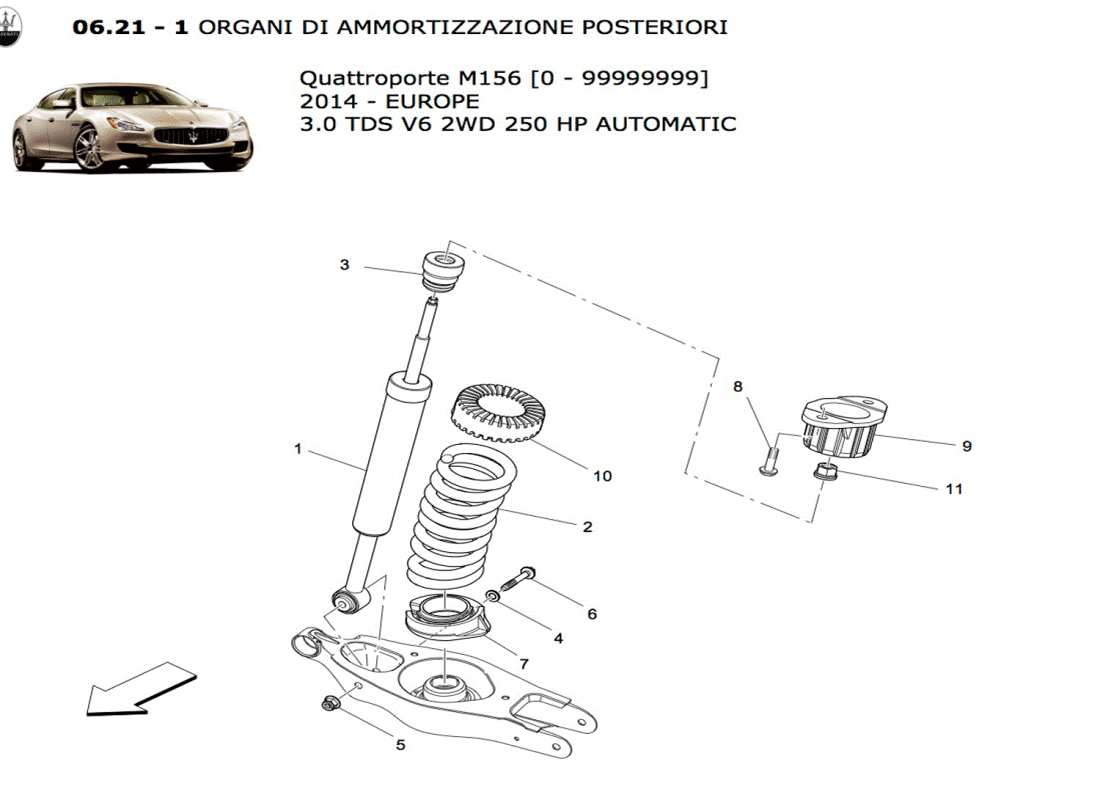 06.21 - 1 ORGANI DI AMMORTIZZAZIONE POSTERIORI

Quattroporte M156 [0 - 99999999]
2014 - EUROPE
3.0 TDS V6 2WD 250 HP AUTOMATIC

3
8
9
1
10
11
2
6
4
7
5