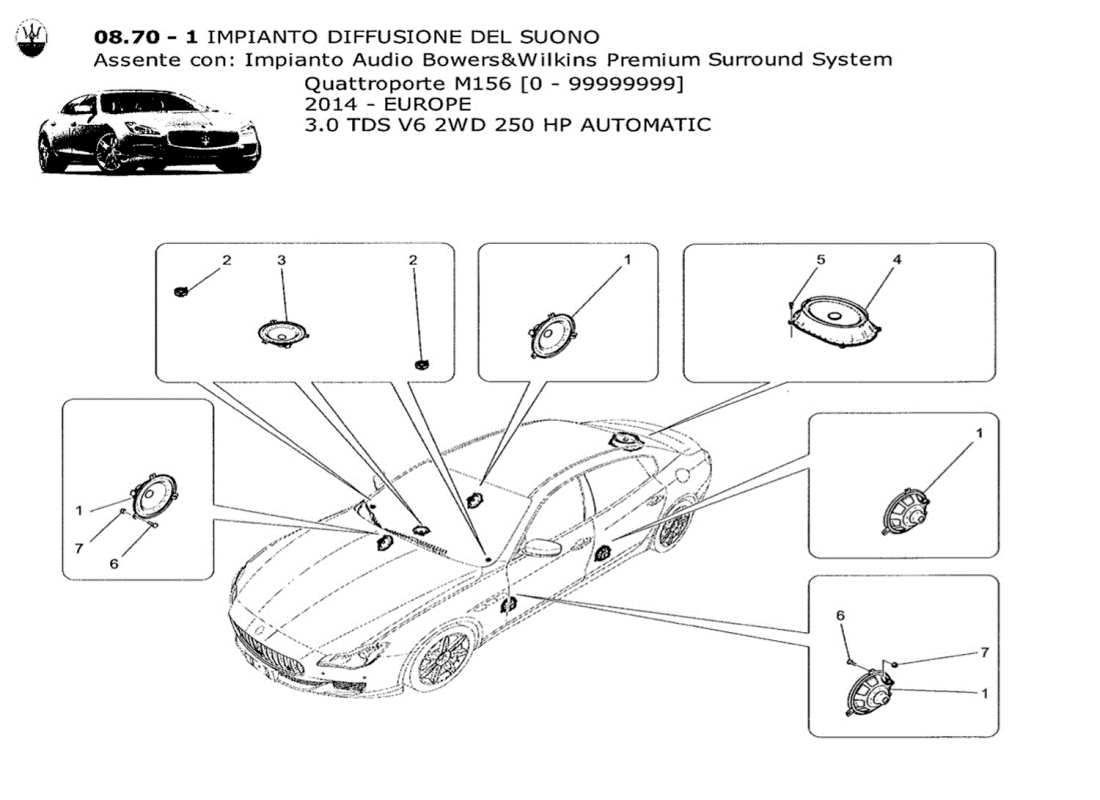 08.70 - 1 IMPIANTO DIFFUSIONE DEL SUONO
Assente con: Impianto Audio Bowers&Wilkins Premium Surround System
Quattroporte M156 [0 - 99999999]
2014 - EUROPE
3.0 TDS V6 2WD 250 HP AUTOMATIC

2
3
2
1
5
4
1
7
6
1
6
7
1