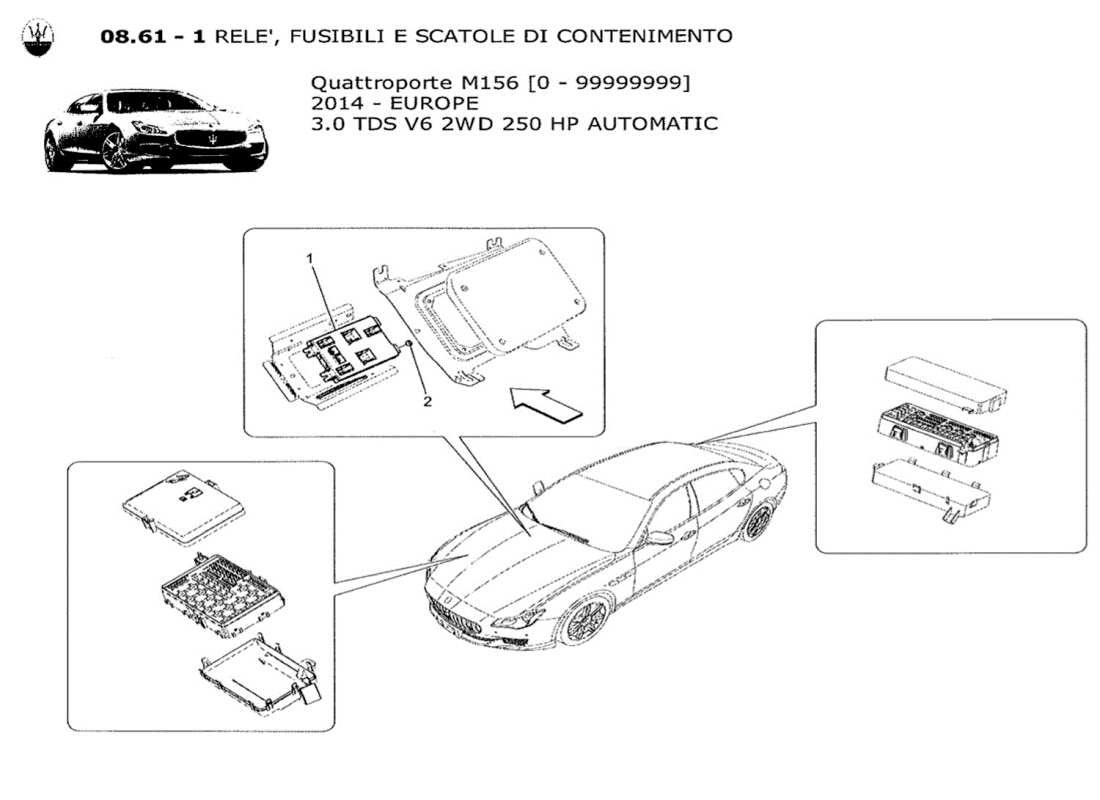 08.61 - 1 RELE', FUSIBILI E SCATOLE DI CONTENIMENTO

Quattroporte M156 [0 - 99999999]
2014 - EUROPE
3.0 TDS V6 2WD 250 HP AUTOMATIC

1
2