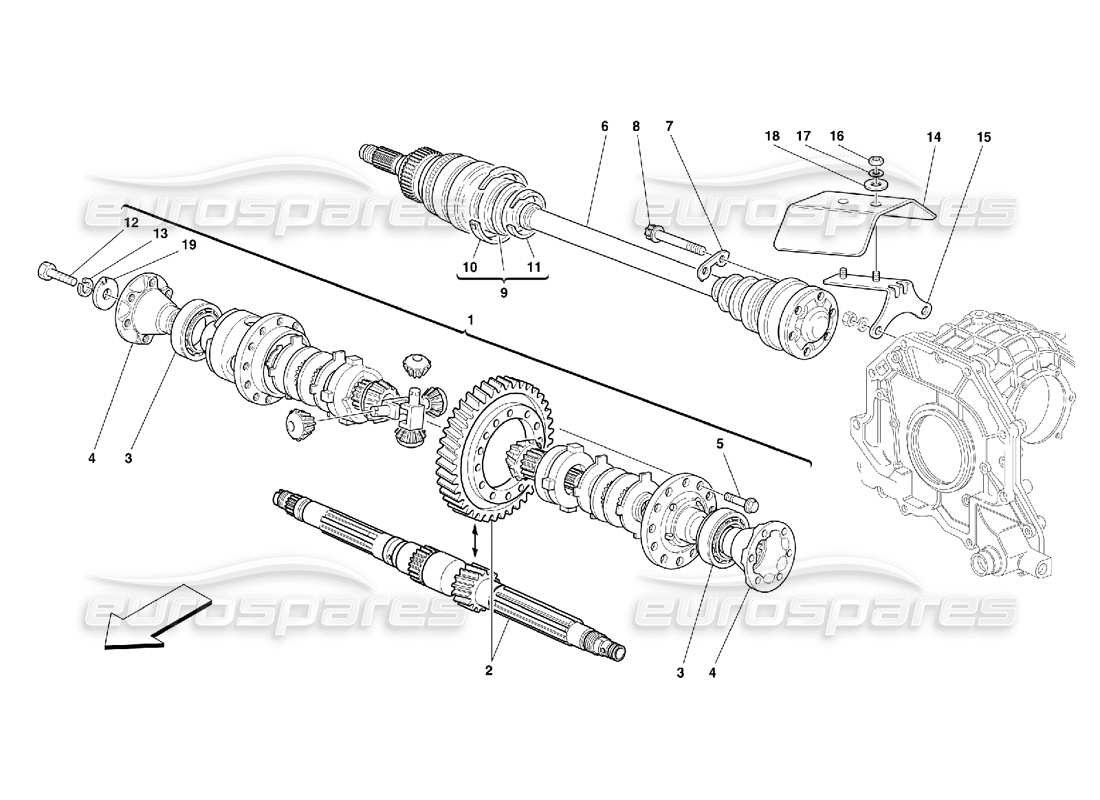 eurospares eurospares eurospares eurospares

6 8 7 18 17 16 14 15

12 13 19

10 11 9

1

4 3

5

2

3 4