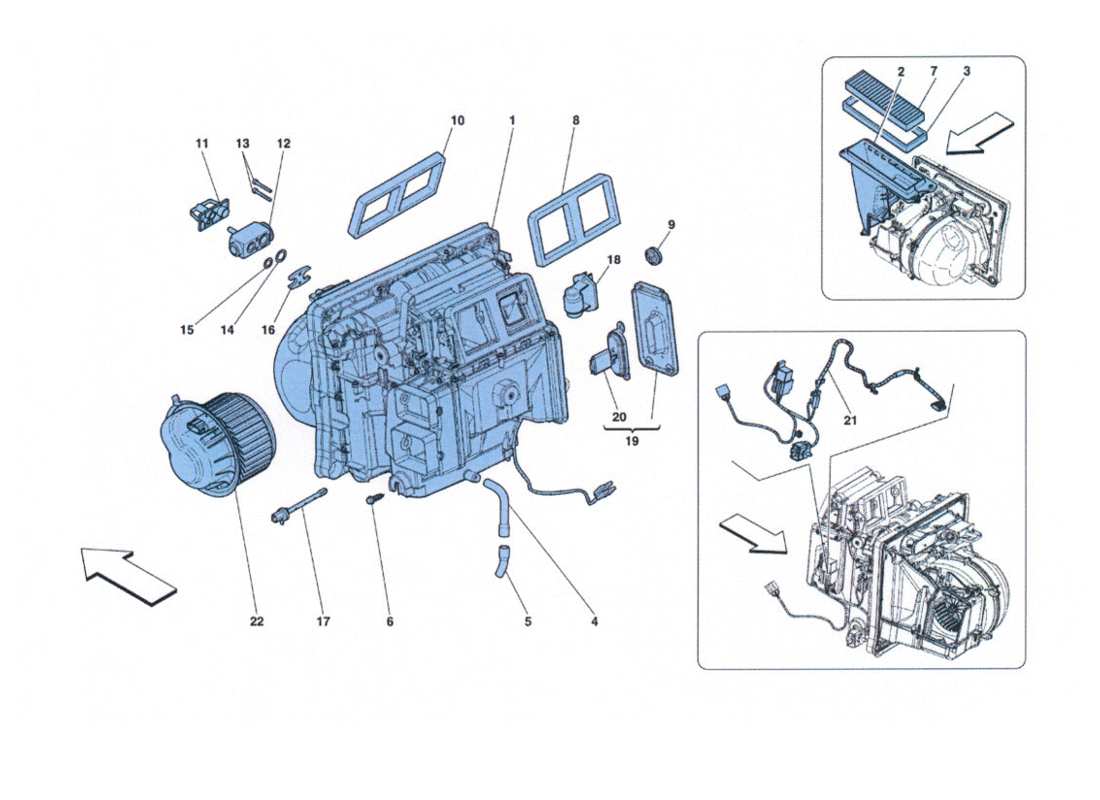 11
13
12
10
1
8
9
18
15
14
16
20
19
22
17
6
5
4
2
7
3
21