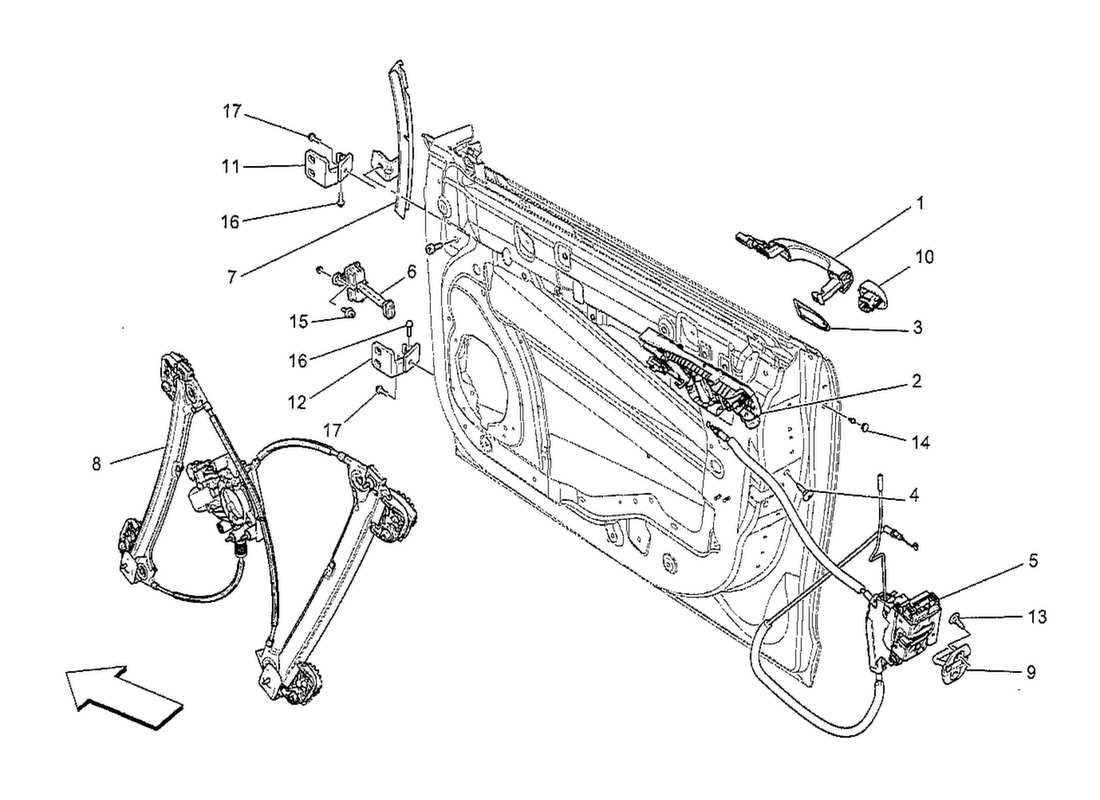 17
11
16
7
6
15
16
12
17
8
1
10
3
2
14
4
5
13
9