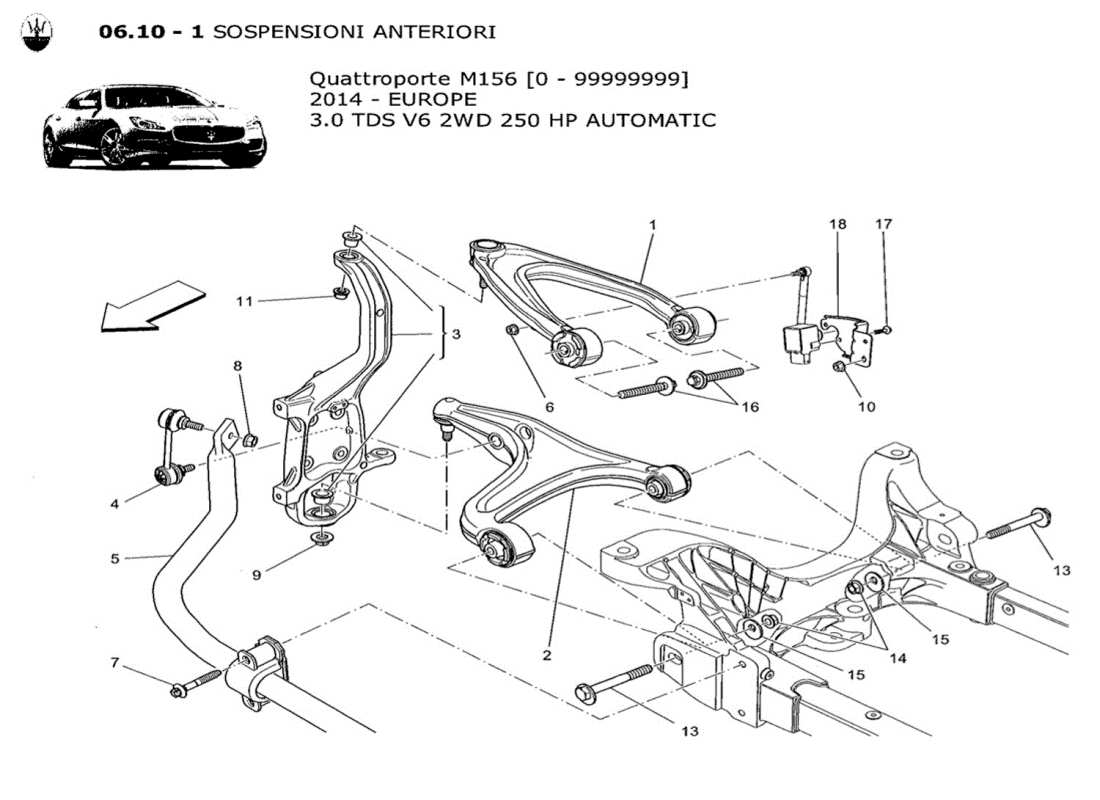 06.10 - 1 SOSPENSIONI ANTERIORI

Quattroporte M156 [0 - 99999999]
2014 - EUROPE
3.0 TDS V6 2WD 250 HP AUTOMATIC

1
18
17
11
3
6
16
10
8
4
5
9
2
13
15
14
15
7
13