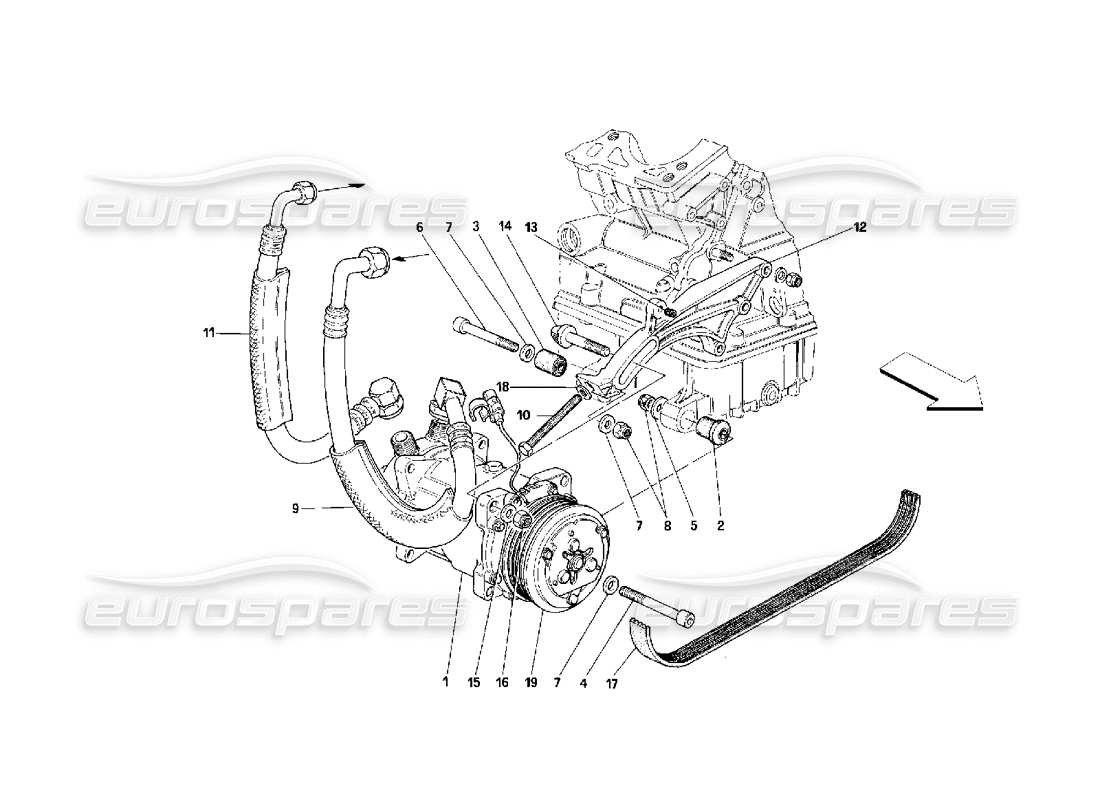 eurospares
eurospares
eurospares
eurospares

6 7 3 14 13 12
11
18
10
9
7 8 5 2
1 15 16 19 7 4 17