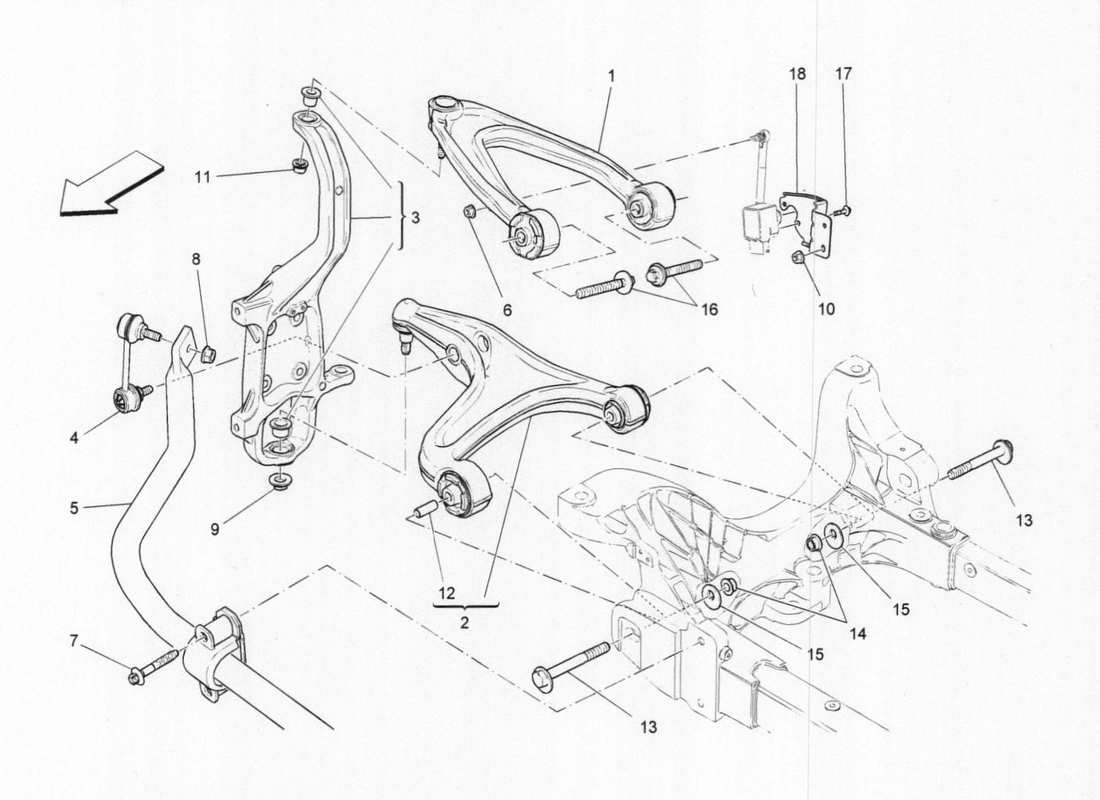 1
18
17
11
3
6
16
10
8
4
5
9
12
2
13
15
14
15
7
13