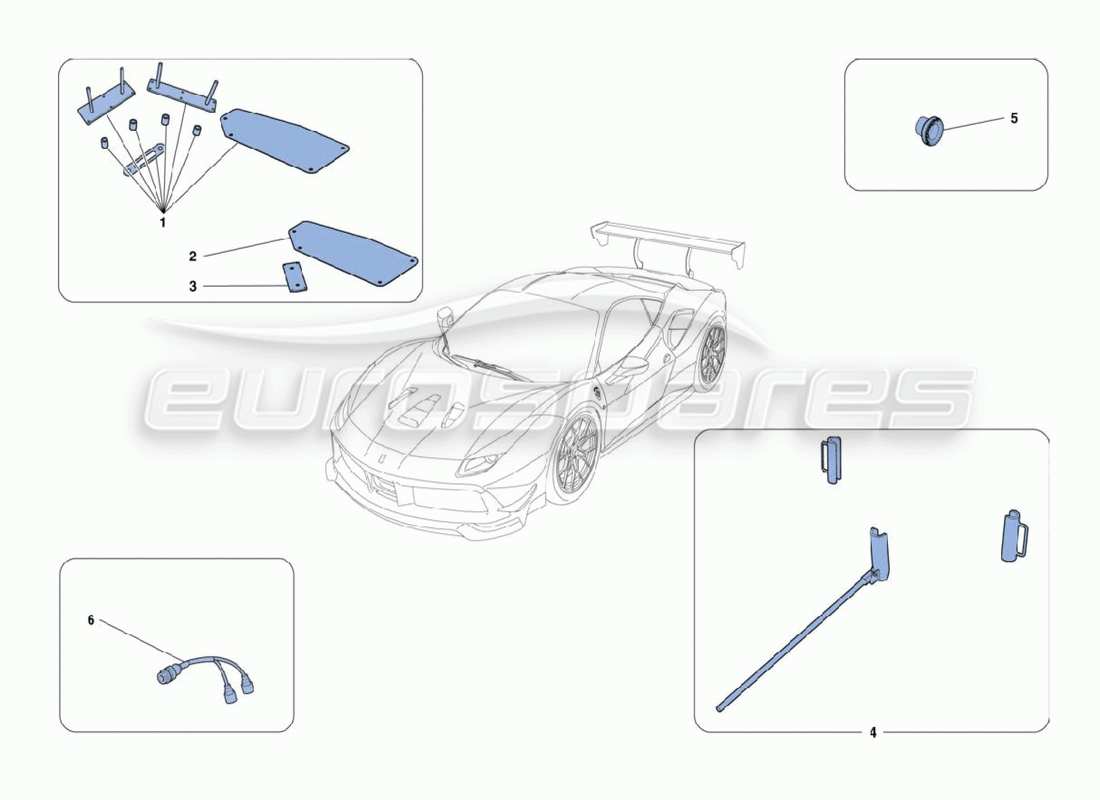 1
2
3
5
eurospares
6
4