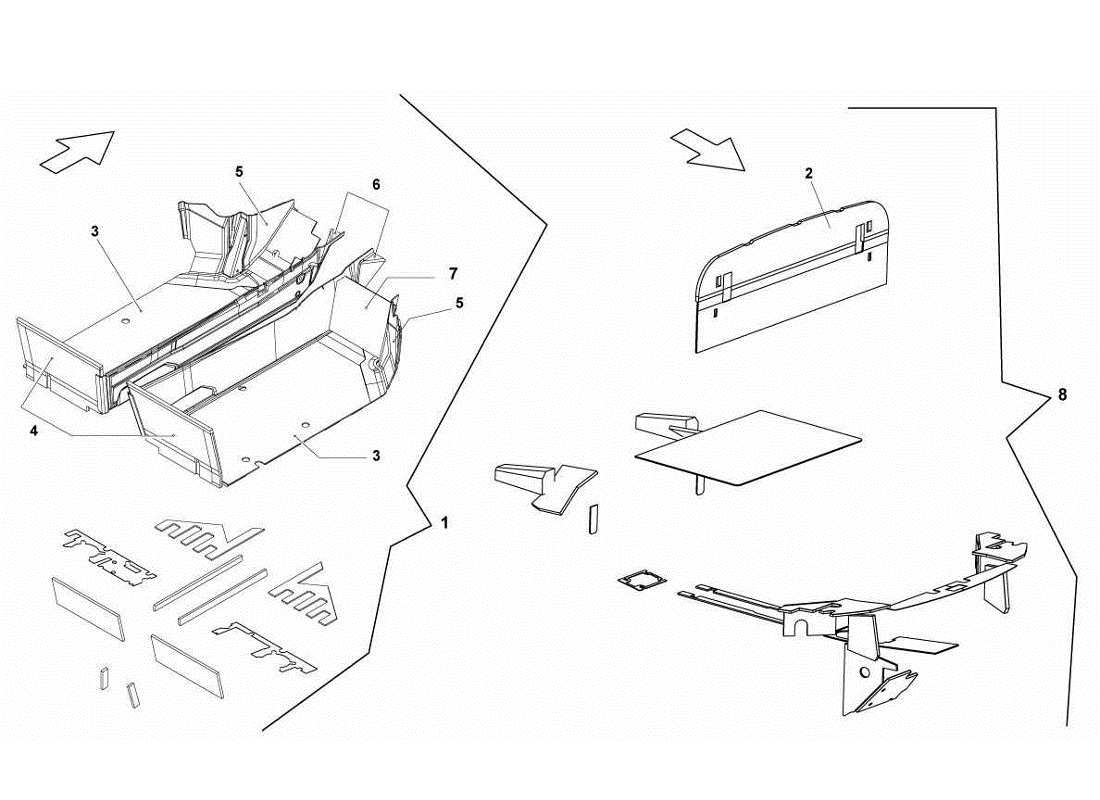 5
6
3
7
5
4
3
1
2
8