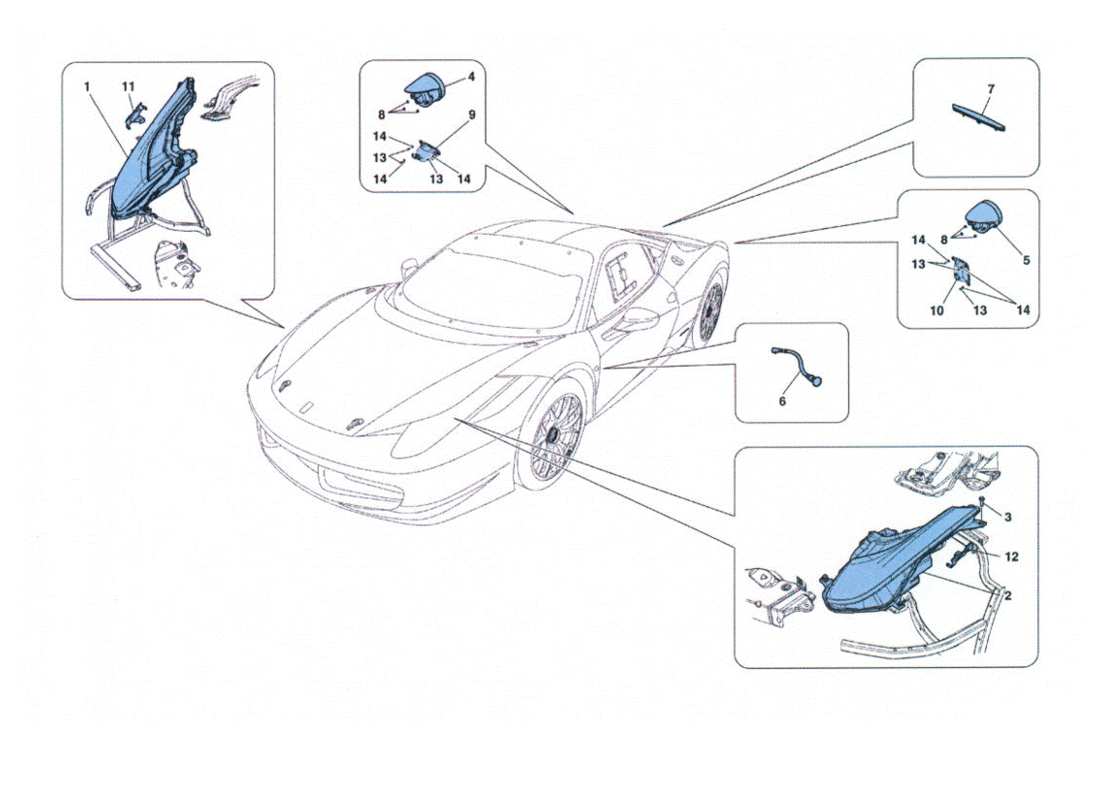 1
11
4
8
9
14
13
14
13
14
7
8
5
14
13
10
13
14
6
3
12
2