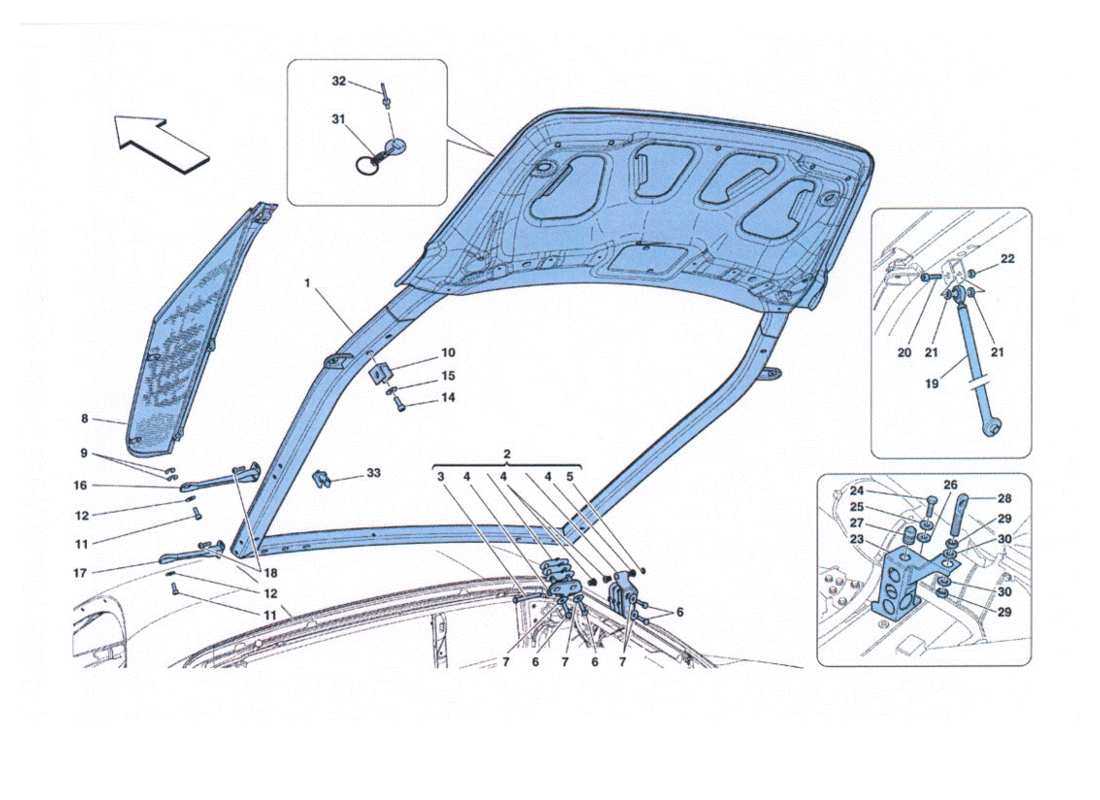 32
31
1
10
15
14
8
9
16
12
11
17
18
12
11
33
2
3
4
4
4
5
6
7
6
7
6
7
22
20
21
21
19
24
25
27
23
26
28
29
30
30
29