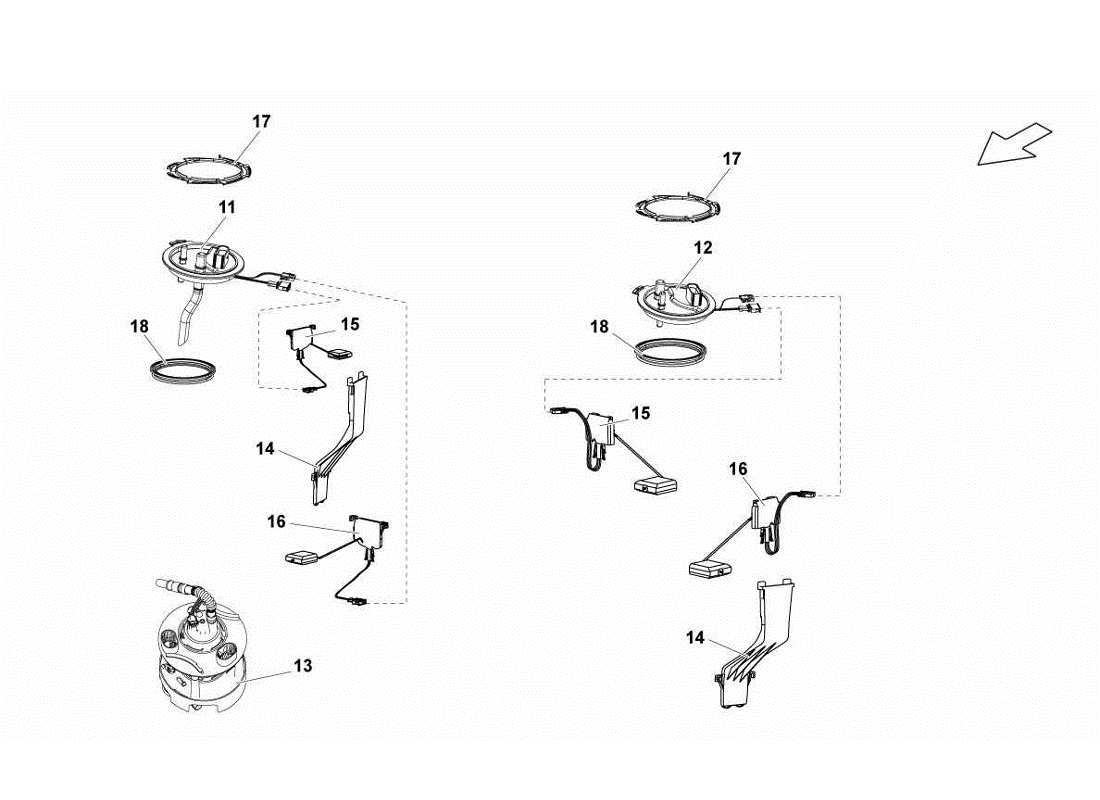 17
11
18
15
14
16
13
17
12
18
15
16
14