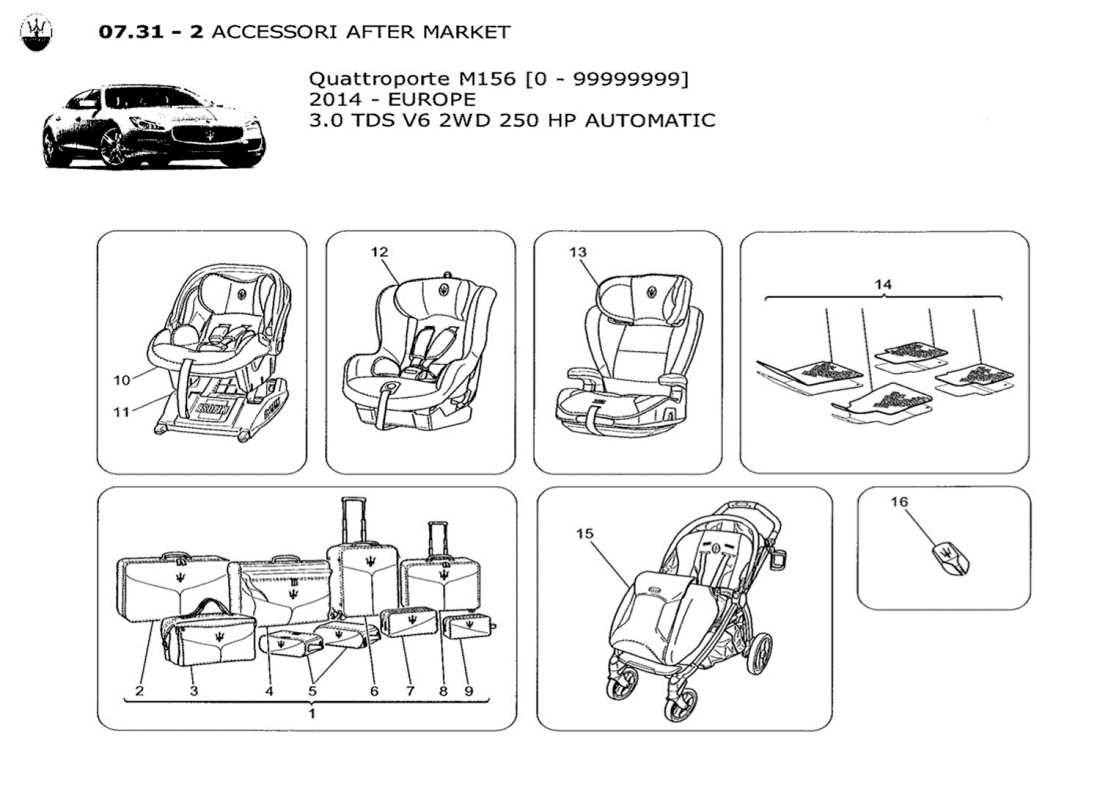 07.31 - 2 ACCESSORI AFTER MARKET

Quattroporte M156 [0 - 99999999]
2014 - EUROPE
3.0 TDS V6 2WD 250 HP AUTOMATIC

10
11
12
13
14
2
3
4
5
6
7
8
9
1
15
16