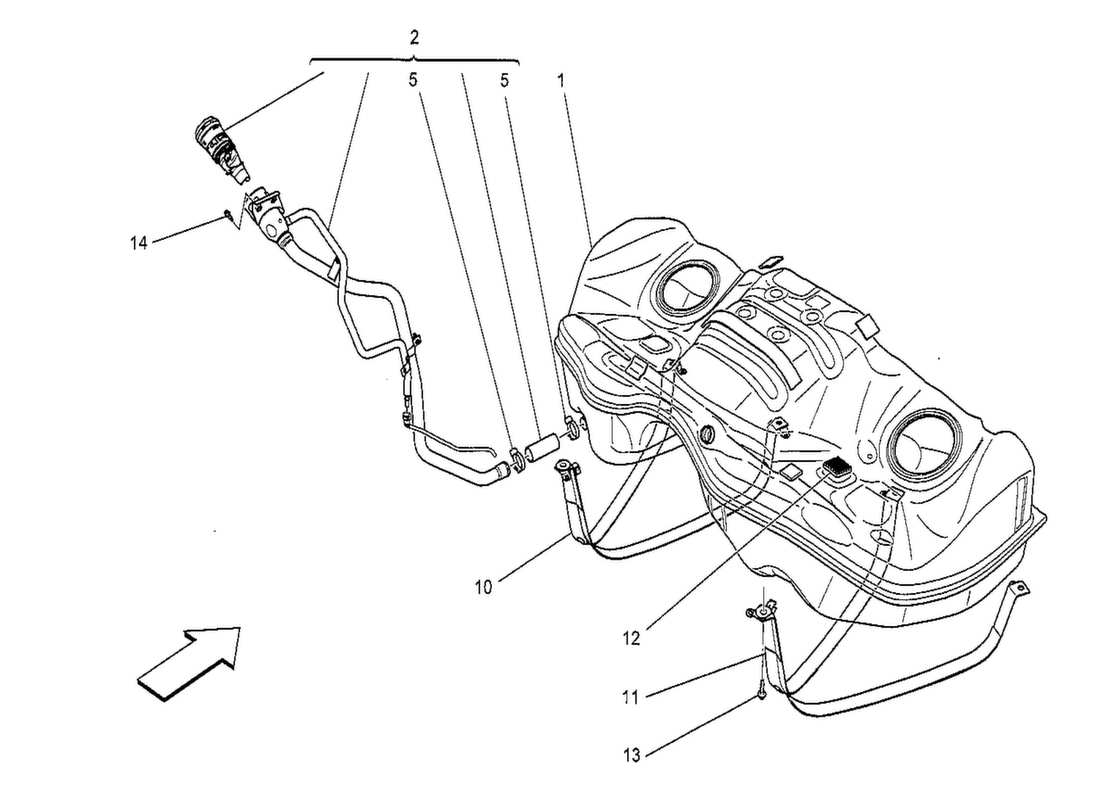 2
5
5
1
14
10
12
11
13