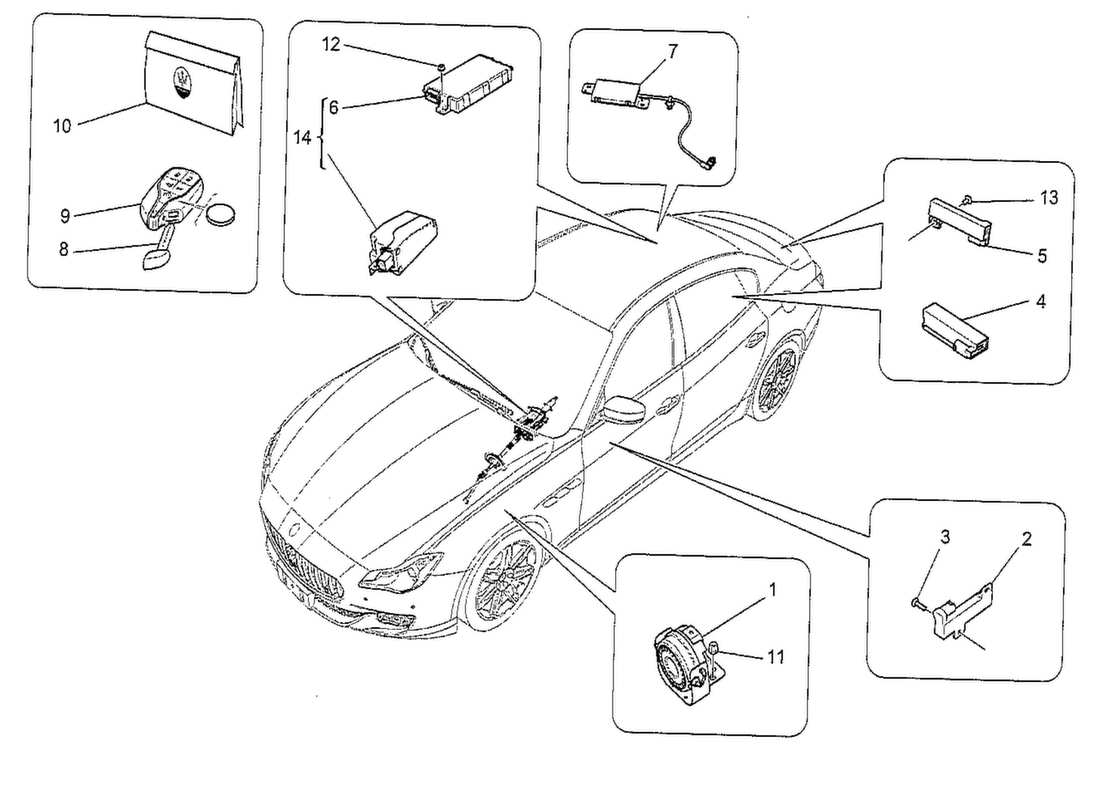 10
9
8
12
6
14
7
13
5
4
3
2
1
11