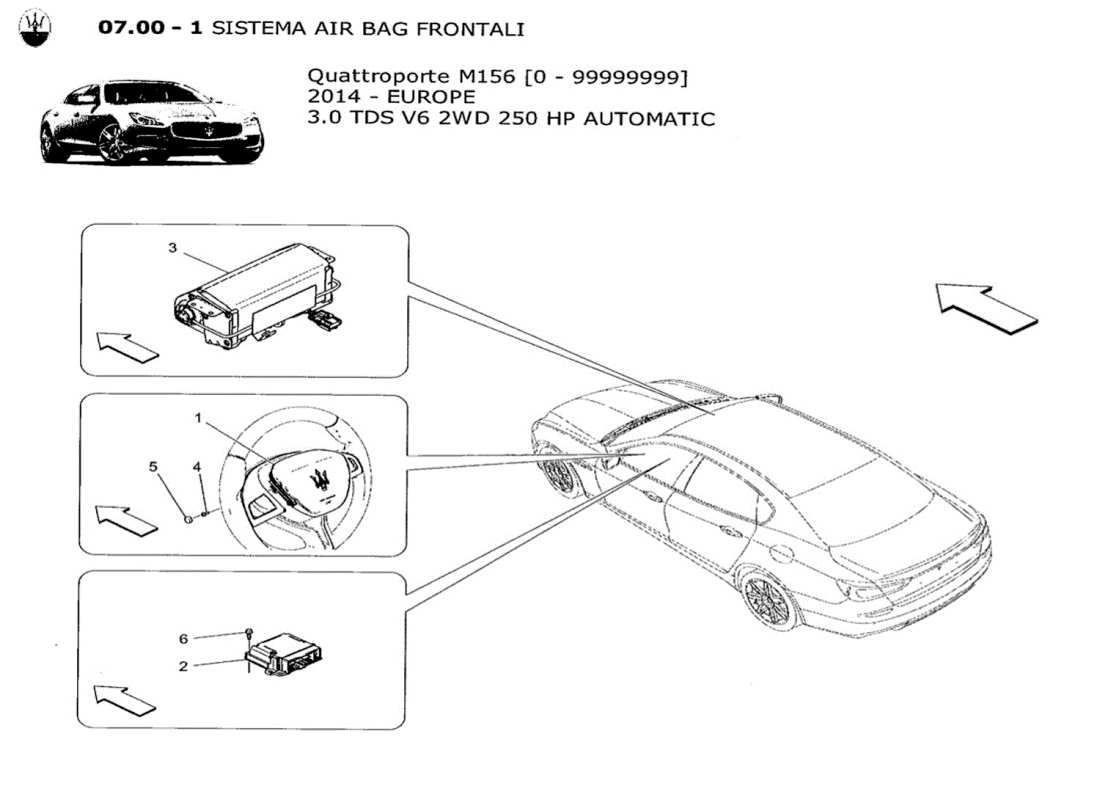 07.00 - 1 SISTEMA AIR BAG FRONTALI

Quattroporte M156 [0 - 99999999]
2014 - EUROPE
3.0 TDS V6 2WD 250 HP AUTOMATIC

3

1

5

4

6

2