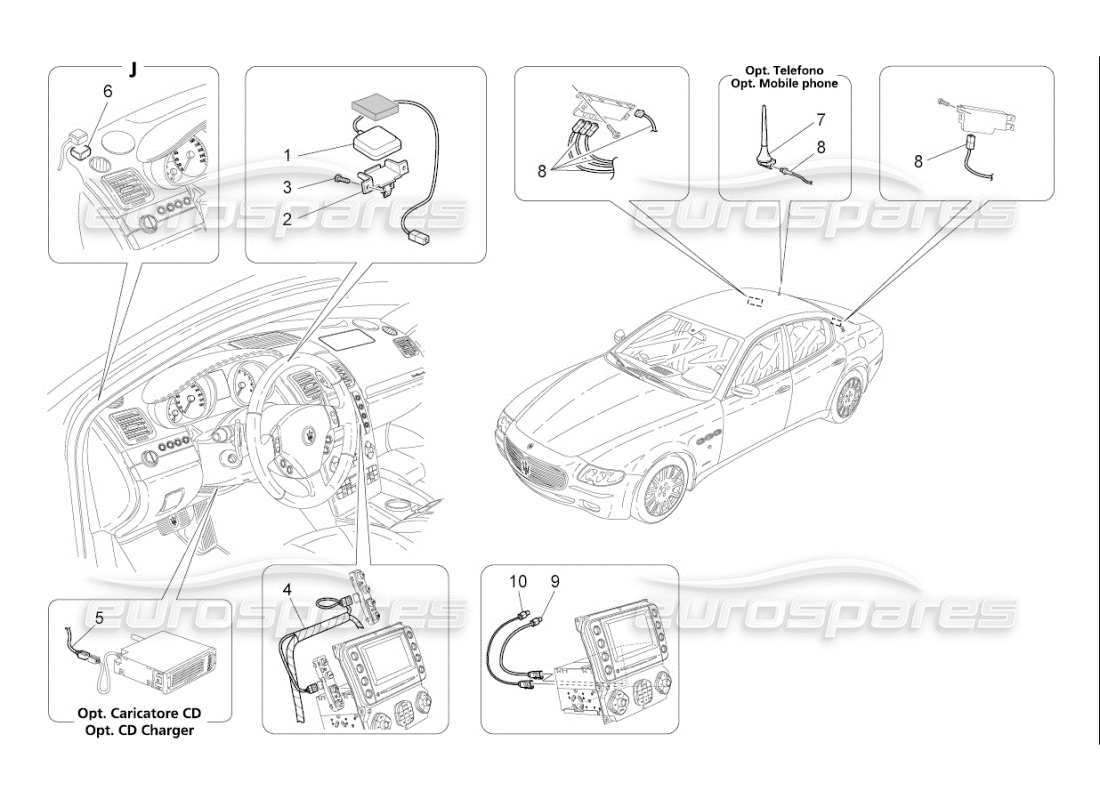 J
6
1
3
2
8
Opt. Telefono
Opt. Mobile phone
7
8
8
eurospares
eurospares
eurospares
eurospares
5
Opt. Caricatore CD
Opt. CD Charger
4
10
9