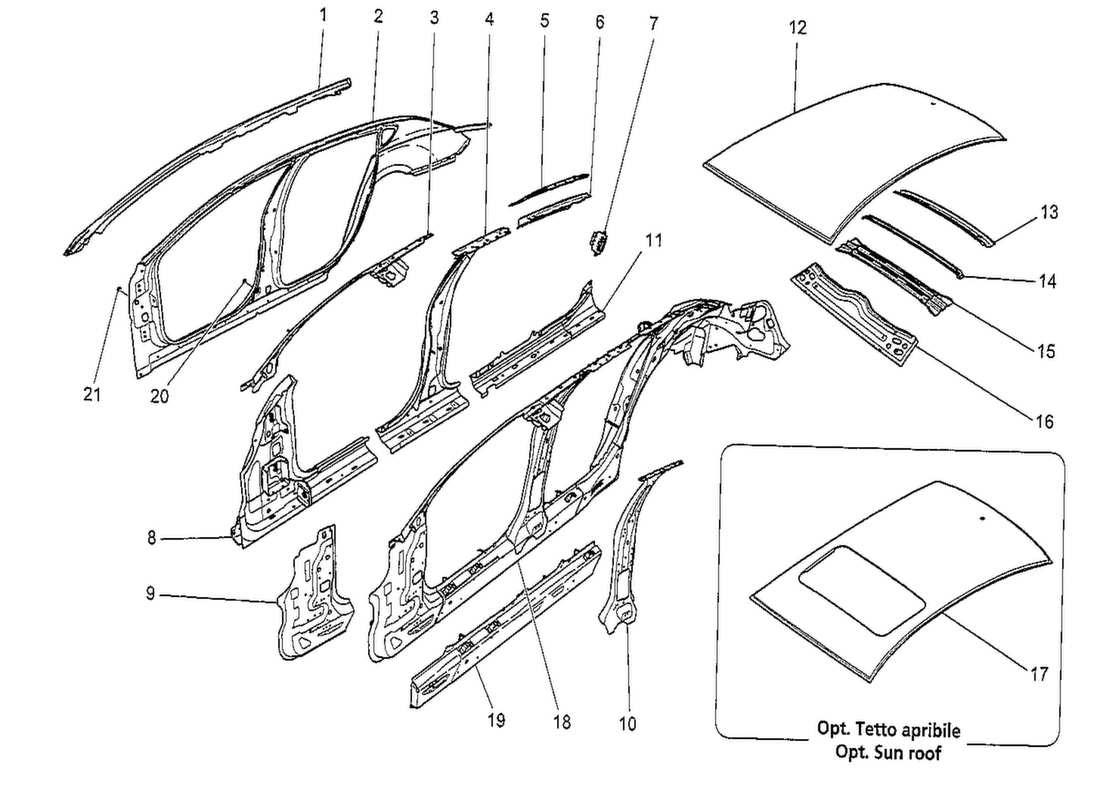 1
2
3
4
5
6
7
12
13
14
15
16
11
21
20
8
9
19
18
10
17
Opt. Tetto apribile
Opt. Sun roof