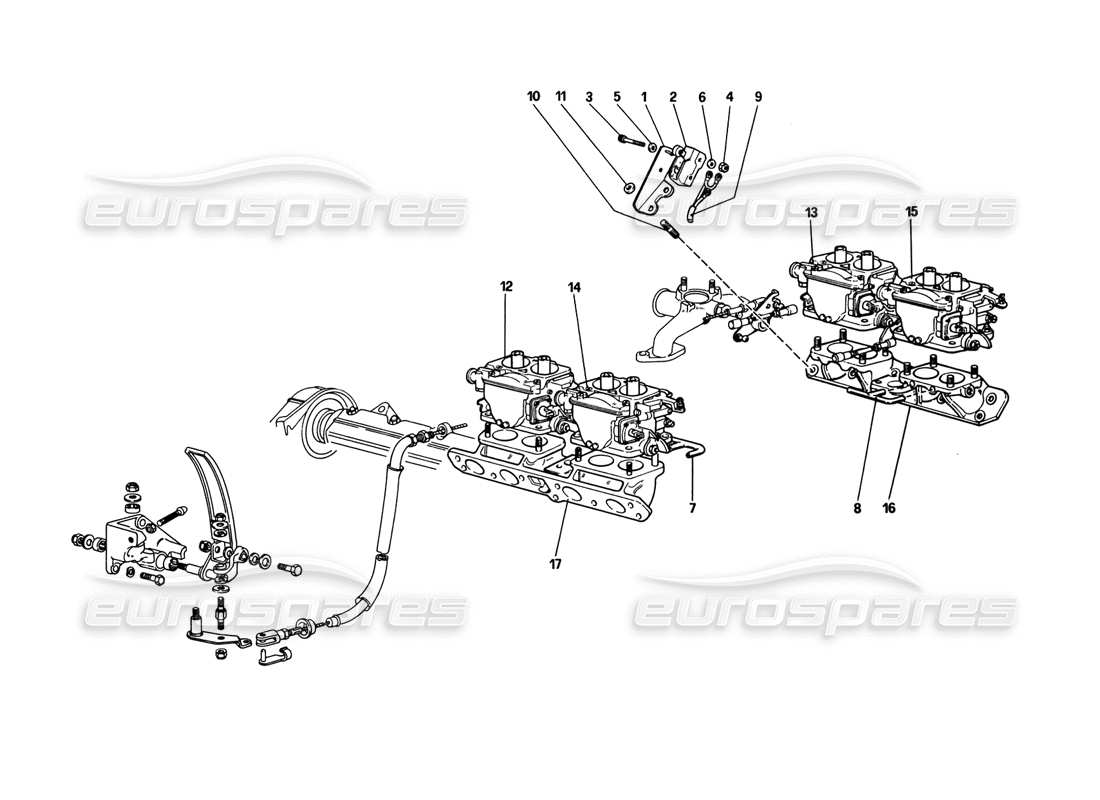 10 11 3 5 1 2 6 4 9

eurospares

eurospares

13 15

12 14

7

8 16

17

eurospares

eurospares