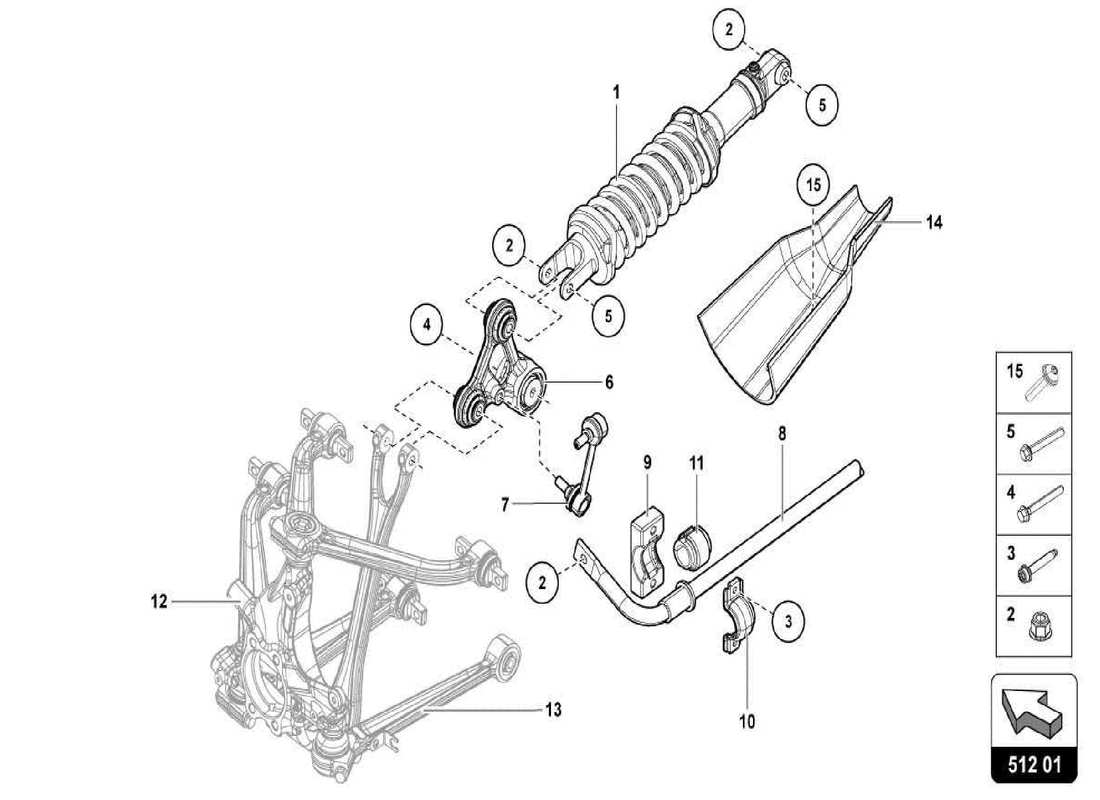 2
5
1
15
14
2
5
4
6
8
9
11
7
2
3
12
13
10
15
5
4
3
2
512 01