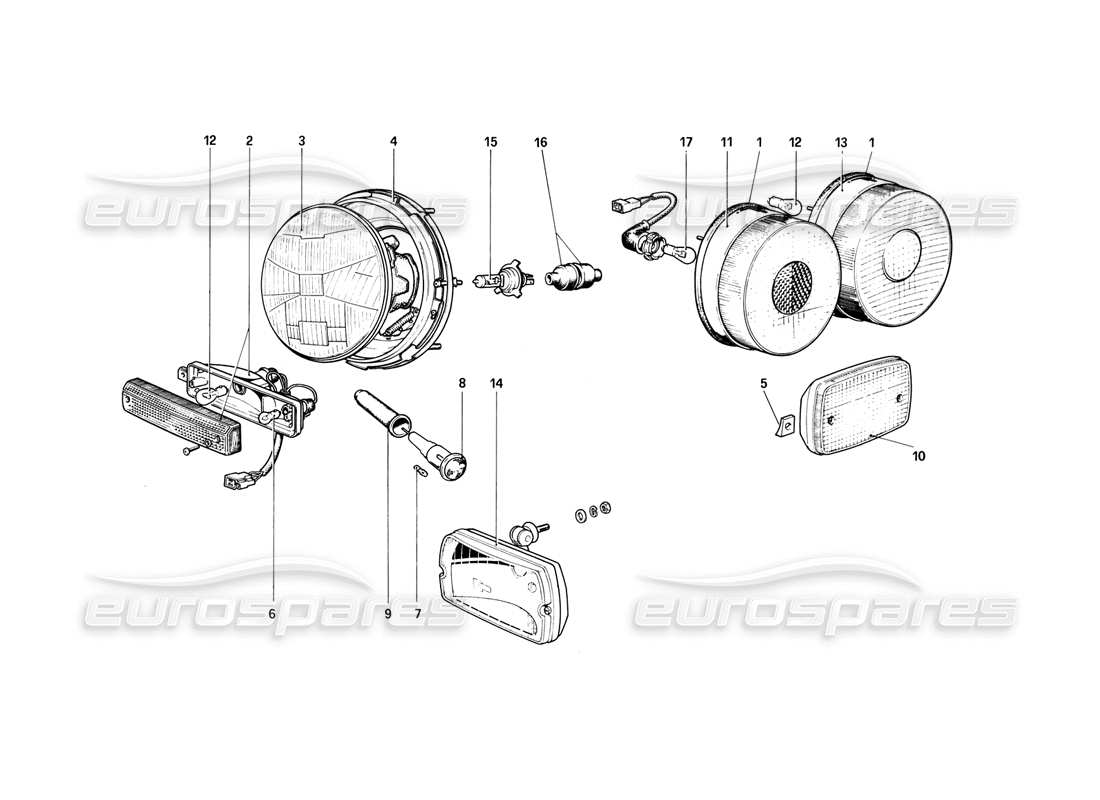 12
2
3
4
15
16
17
11
1
12
13
1
eurospares
eurospares
8
14
5
10
6
9
7
eurospares
eurospares