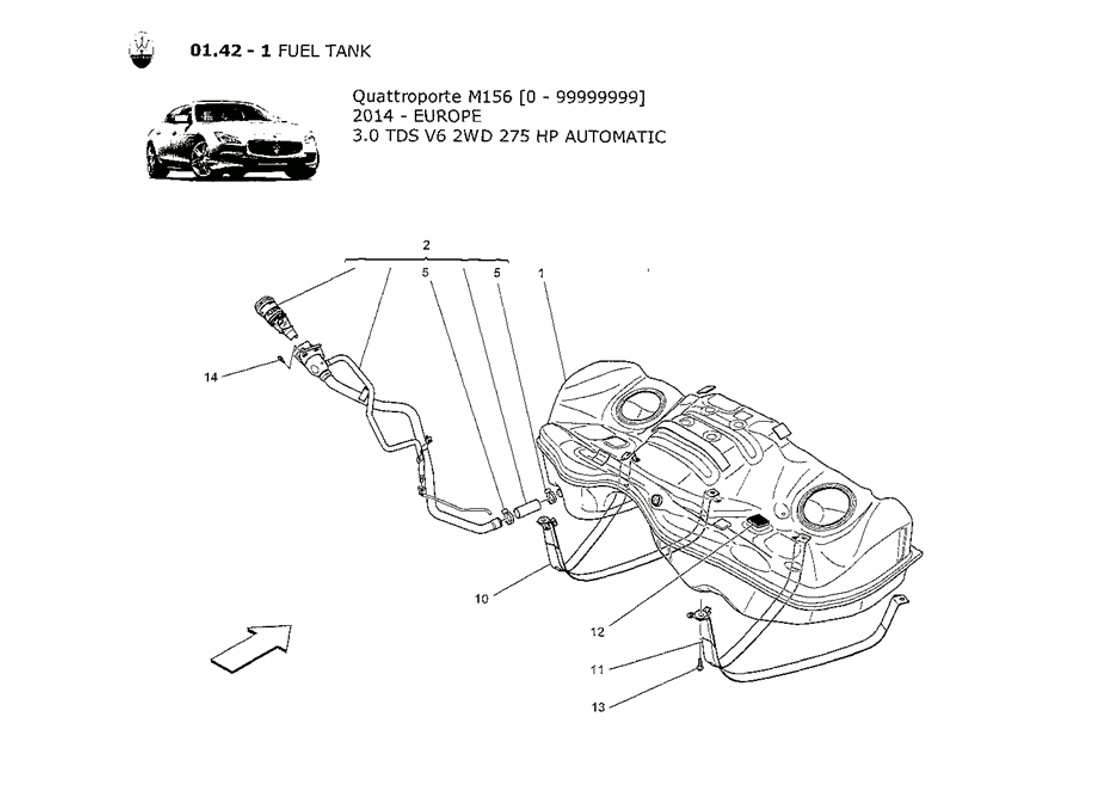 01.42 - 1 FUEL TANK

Quattroporte M156 [0 - 99999999]
2014 - EUROPE
3.0 TDS V6 2WD 275 HP AUTOMATIC

2
5
5
1
14
10
12
11
13