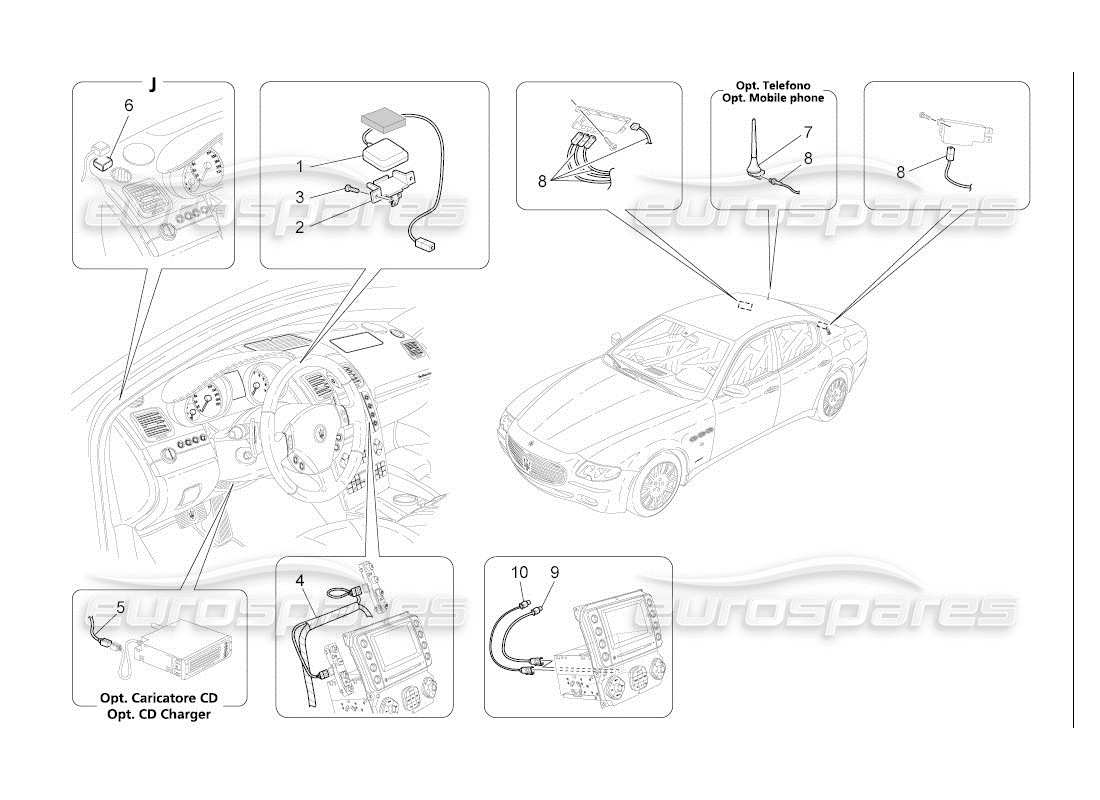 J
6
1
3
2
8
Opt. Telefono
Opt. Mobile phone
7
8
8
eurospares
eurospares
eurospares
eurospares
5
Opt. Caricatore CD
Opt. CD Charger
4
10
9