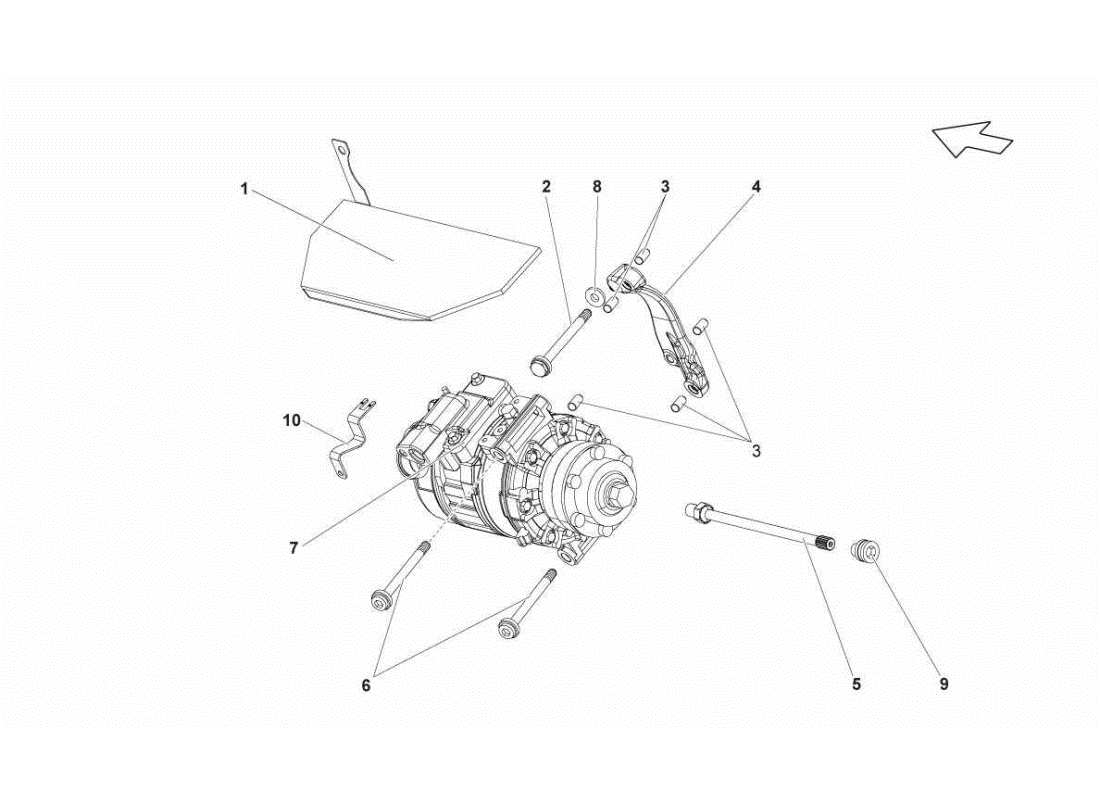 1
2
8
3
4
10
3
7
6
5
9