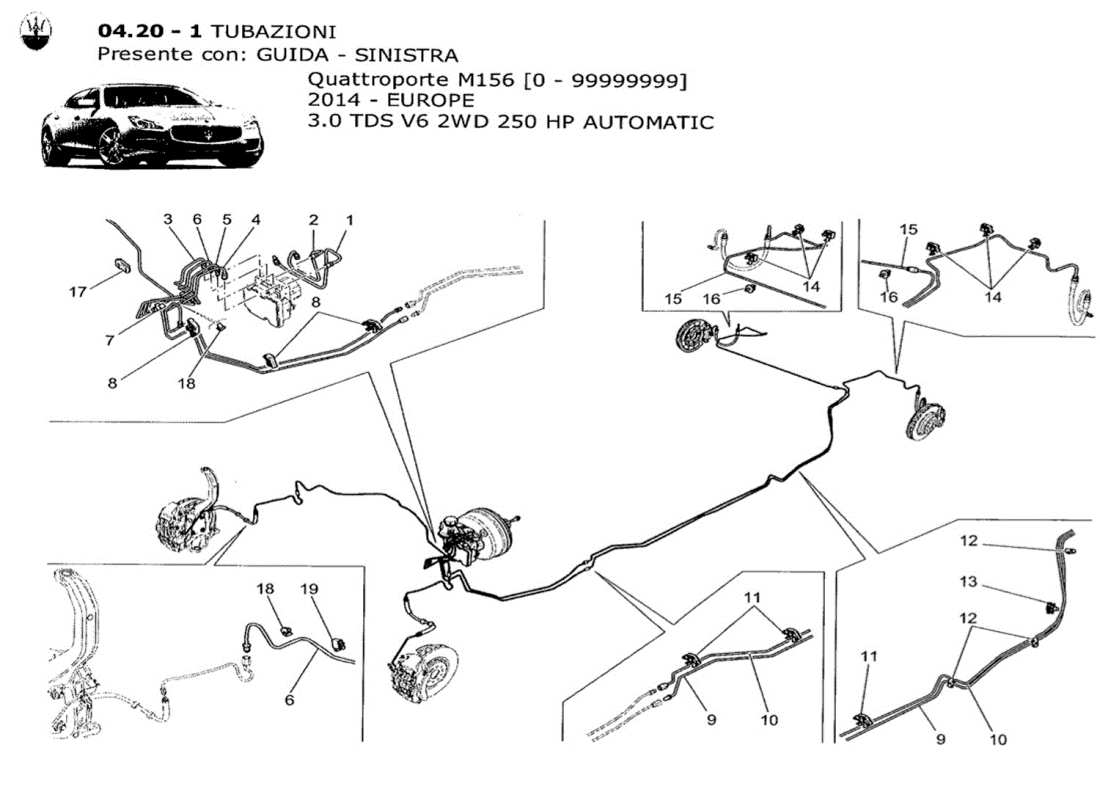 04.20 - 1 TUBAZIONI
Presente con: GUIDA - SINISTRA
Quattroporte M156 [0 - 99999999]
2014 - EUROPE
3.0 TDS V6 2WD 250 HP AUTOMATIC

3 6 5 4 2 1
17
7
8
8
18
15
16
14
15
16
14
18 19
6
11
9 10
12
13
12
11
9 10