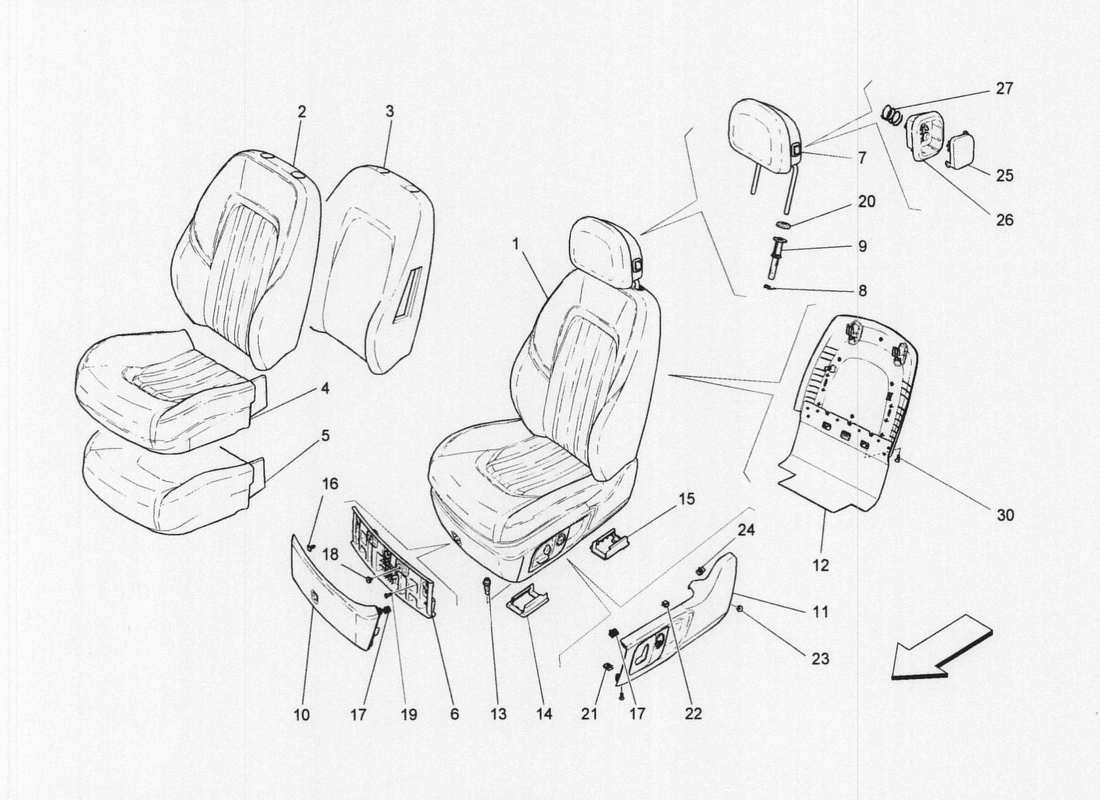 2
3
27
7
25
26
20
9
8
1
4
5
16
18
15
24
30
12
11
23
10
17
19
6
13
14
21
17
22