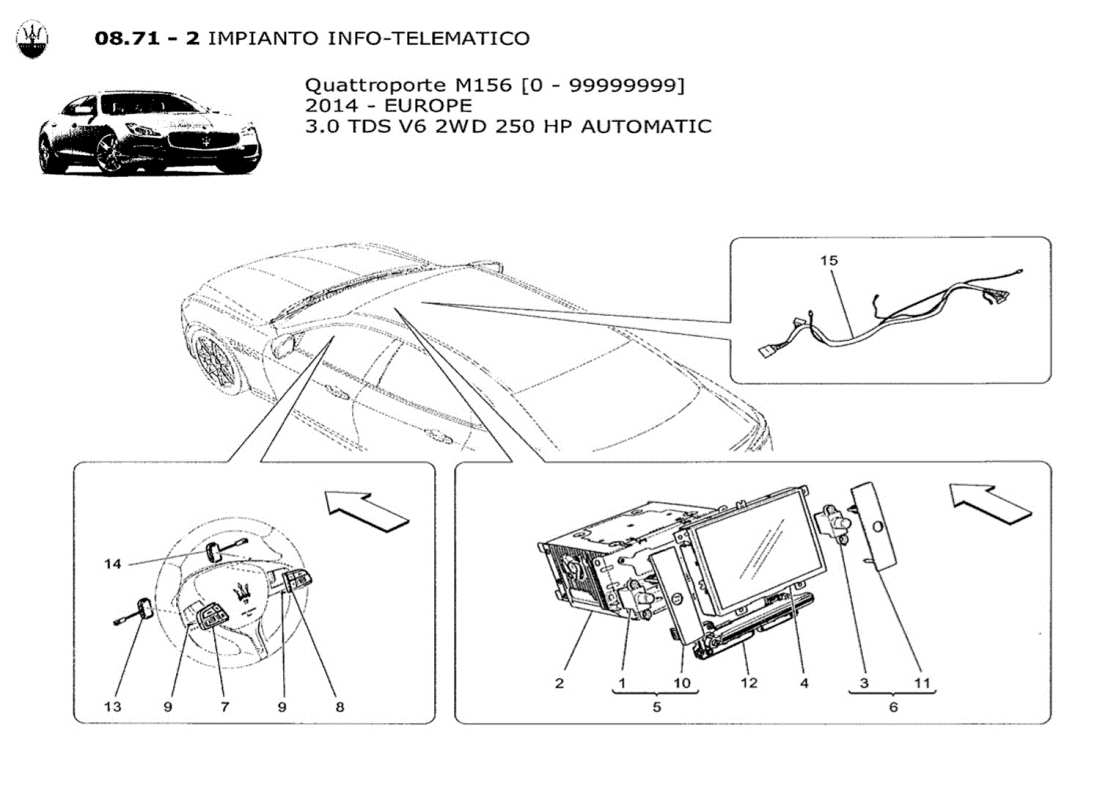 08.71 - 2 IMPIANTO INFO-TELEMATICO

Quattroporte M156 [0 - 99999999]
2014 - EUROPE
3.0 TDS V6 2WD 250 HP AUTOMATIC

15

14
13 9 7 9 8

2 1 10 12 4 3 11
5 6