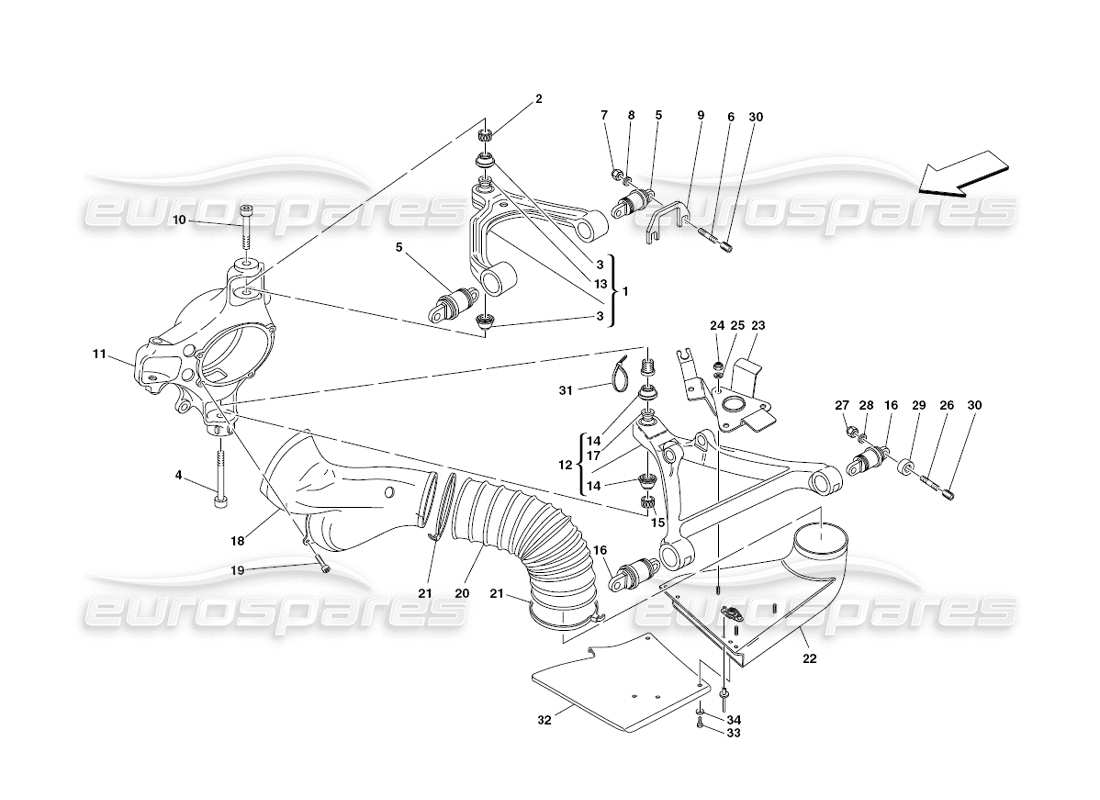 2
7 8 5 9 6 30
eurospares
eurospares
10
5
3
13
1
3
11
24 25 23
31
27 28 16 29 26 30
14
17
12
14
15
4
18
16
19
21 20 21
eurospares
eurospares
22
32
34
33