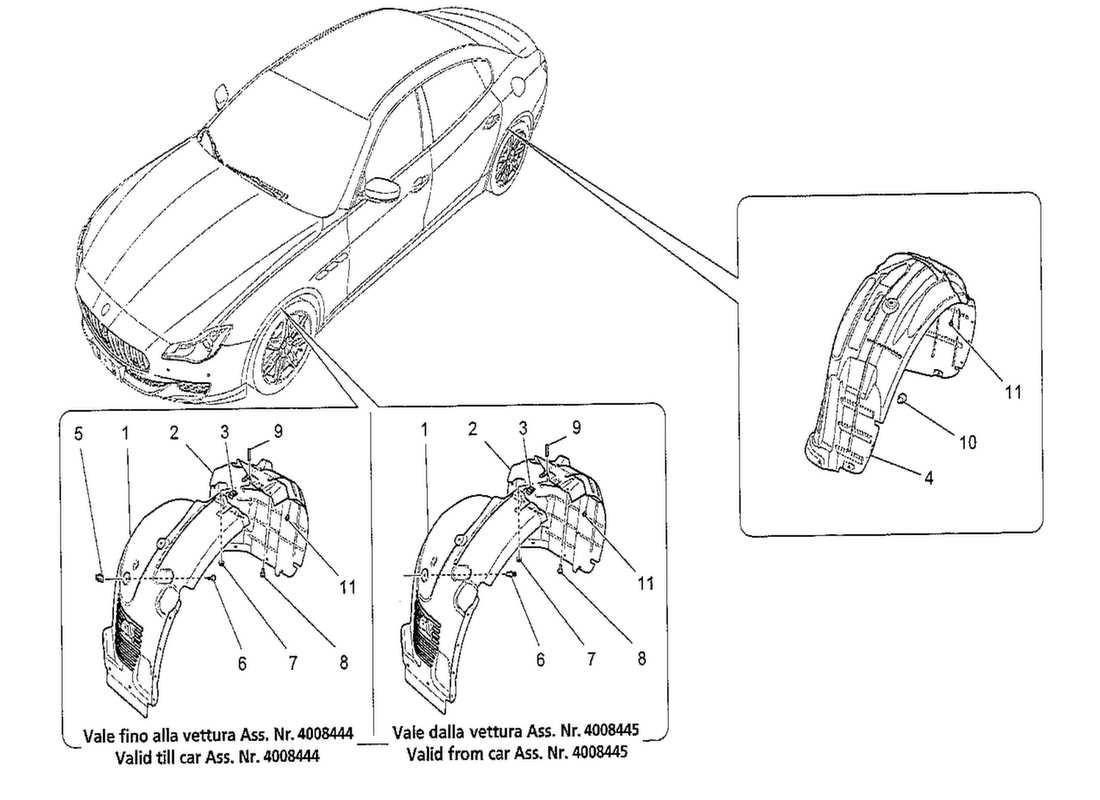 11
10
4

5
1
2
3
9
11
6
7
8

Vale fino alla vettura Ass. Nr. 4008444
Valid till car Ass. Nr. 4008444

1
2
3
9
11
6
7
8

Vale dalla vettura Ass. Nr. 4008445
Valid from car Ass. Nr. 4008445