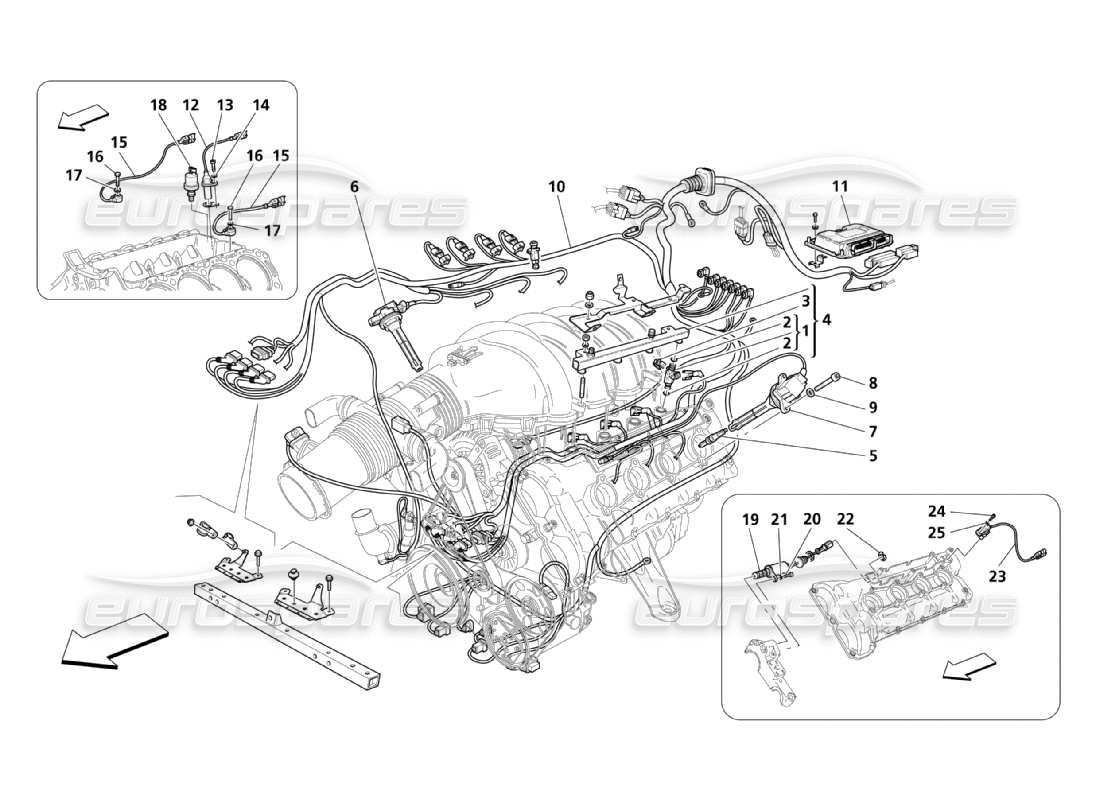 18 12 13 14
15
16
17
16 15
17
6
10
11
3
2
2
1
4
8
9
7
5
19 21 20 22
24
25
23
eurospares
eurospares
eurospares
eurospares