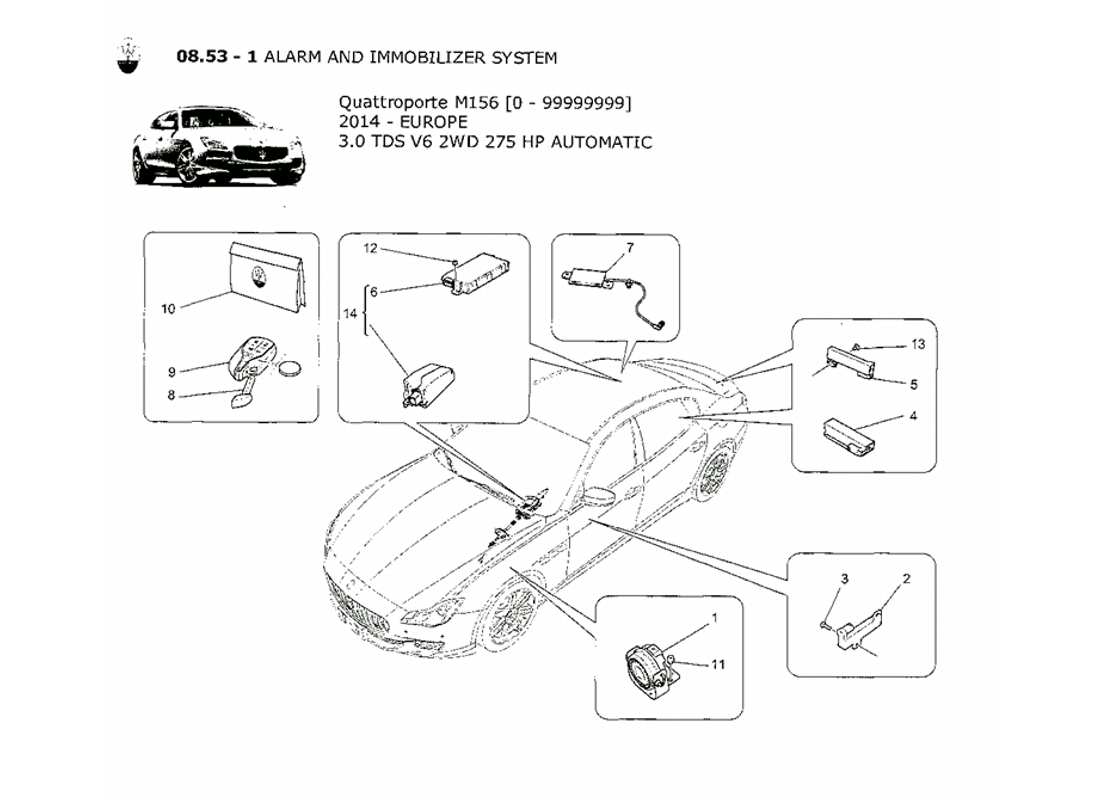 08.53 - 1 ALARM AND IMMOBILIZER SYSTEM

Quattroporte M156 [0 - 99999999]
2014 - EUROPE
3.0 TDS V6 2WD 275 HP AUTOMATIC

10
9
8
12
6
14
7
13
5
4
3
2
1
11