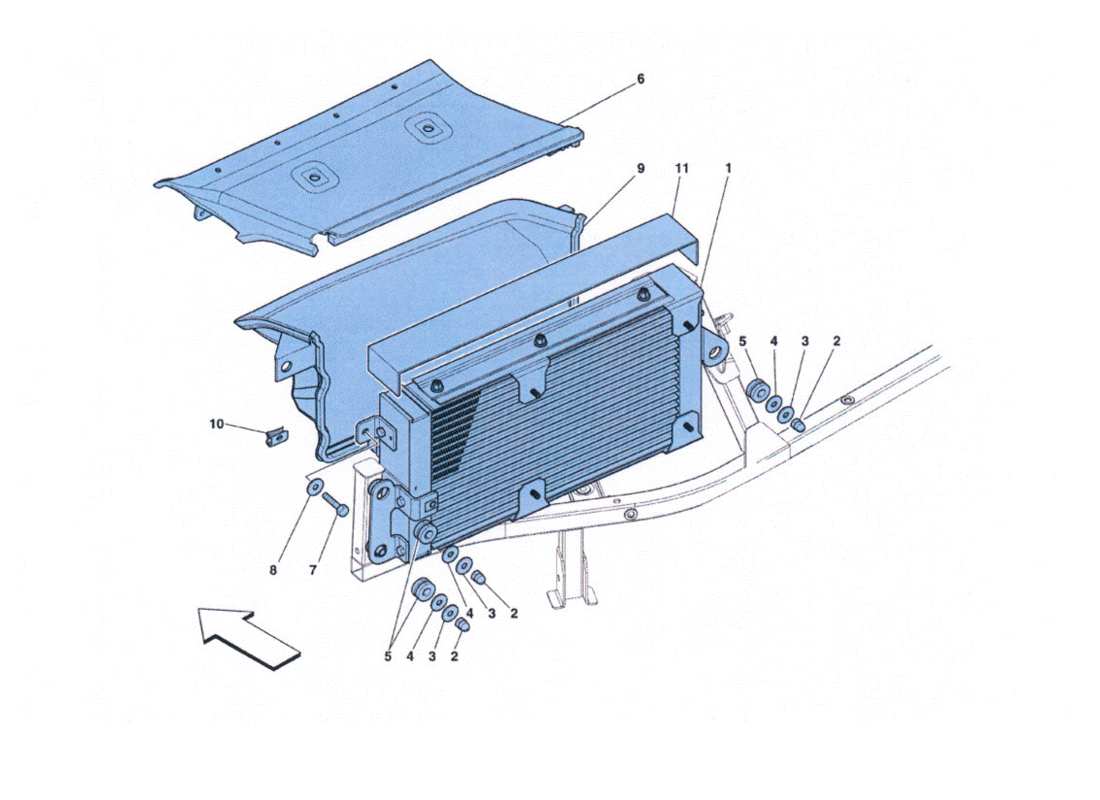 6
9
11
1
5
4
3
2
10
8
7
4
3
2
5
4
3
2