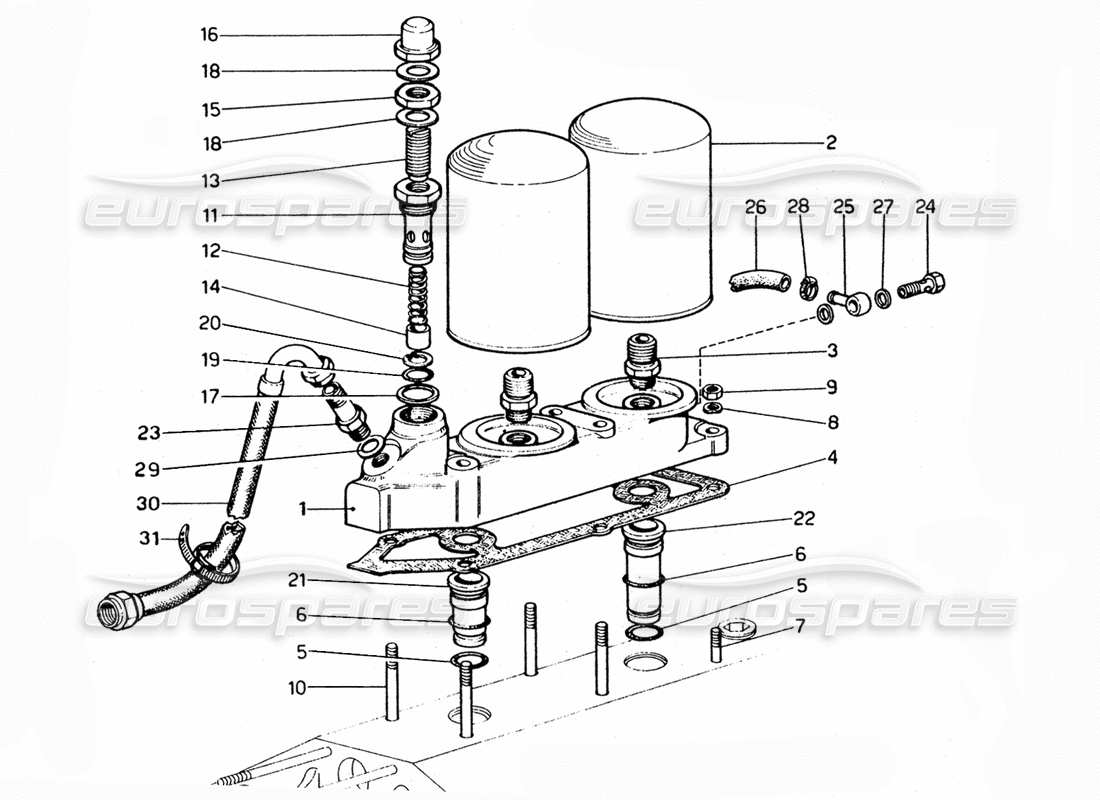 16
18
15
18
13
11
12
14
20
19
17
23
29
30
31
1
21
6
5
10
2
26
28
25
27
24
3
9
8
4
22
6
5
7
eurospares
eurospares
eurospares
eurospares